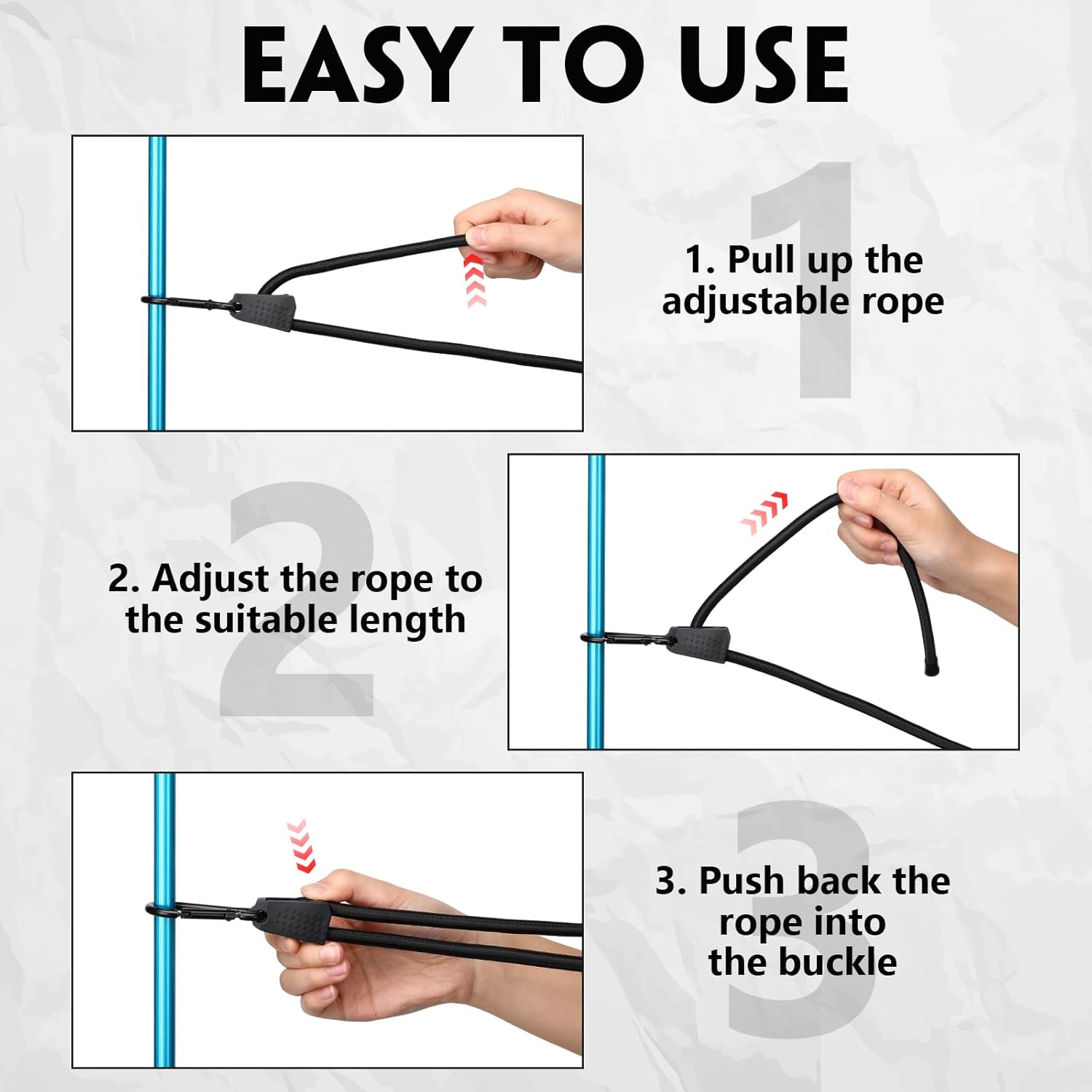 EASY TO USE

1

1. Pull up the adjustable rope

2

2. Adjust the rope to the suitable length

3

3. Push back the rope into the buckle