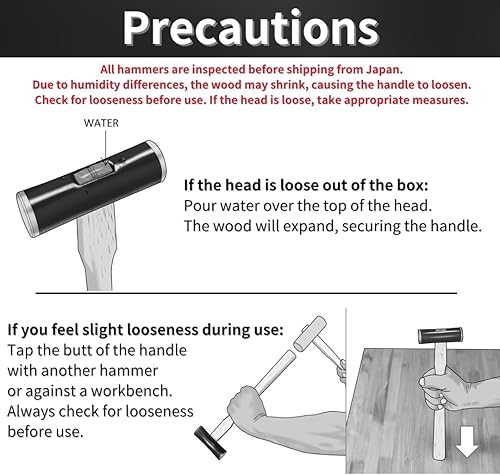 Precautions

All hammers are inspected before shipping from Japan.
Due to humidity differences, the wood may shrink, causing the handle to loosen.
Check for looseness before use. If the head is loose, take appropriate measures.

WATER

If the head is loose out of the box:
Pour water over the top of the head.
The wood will expand, securing the handle.

If you feel slight looseness during use:
Tap the butt of the handle with another hammer or against a workbench.
Always check for looseness before use.