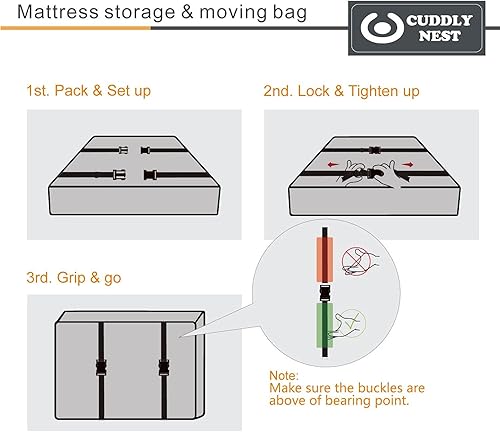 Mattress storage & moving bag

CUDDLY NEST

1st. Pack & Set up

2nd. Lock & Tighten up

3rd. Grip & go

Note:
Make sure the buckles are above of bearing point.