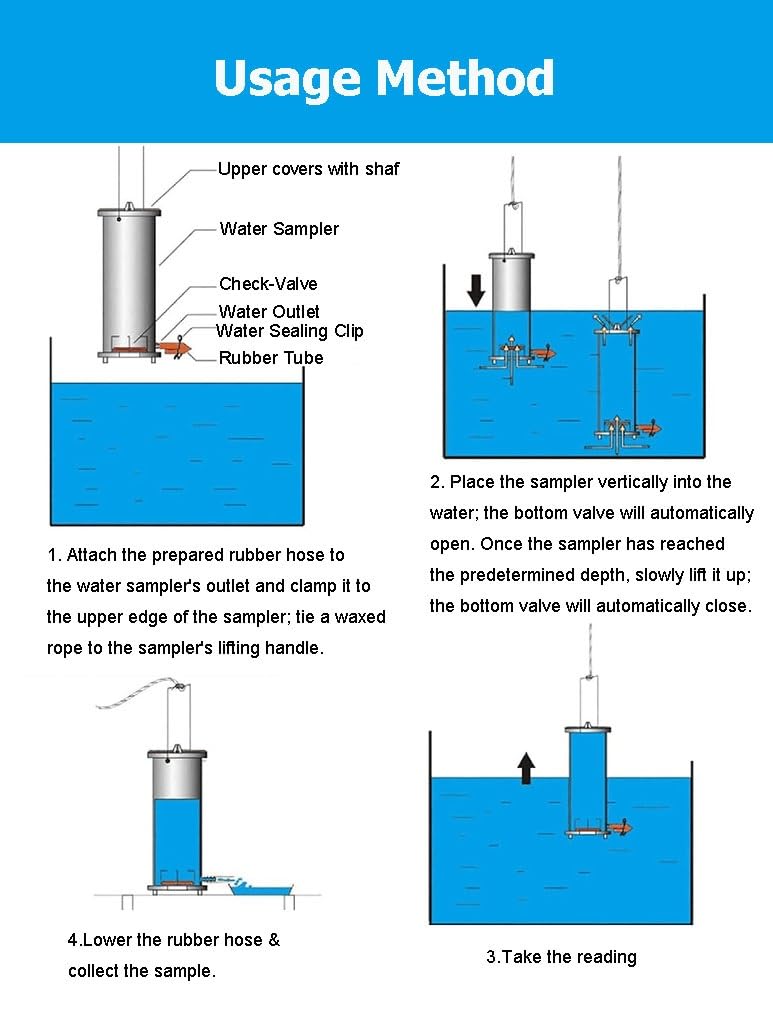 Usage Method

Upper covers with shaf

Water Sampler

Check-Valve

Water Outlet

Water Sealing Clip

Rubber Tube

1. Attach the prepared rubber hose to the water sampler's outlet and clamp it to the upper edge of the sampler; tie a waxed rope to the sampler's lifting handle.

2. Place the sampler vertically into the water; the bottom valve will automatically open. Once the sampler has reached the predetermined depth, slowly lift it up; the bottom valve will automatically close.

4.Lower the rubber hose & collect the sample.

3.Take the reading