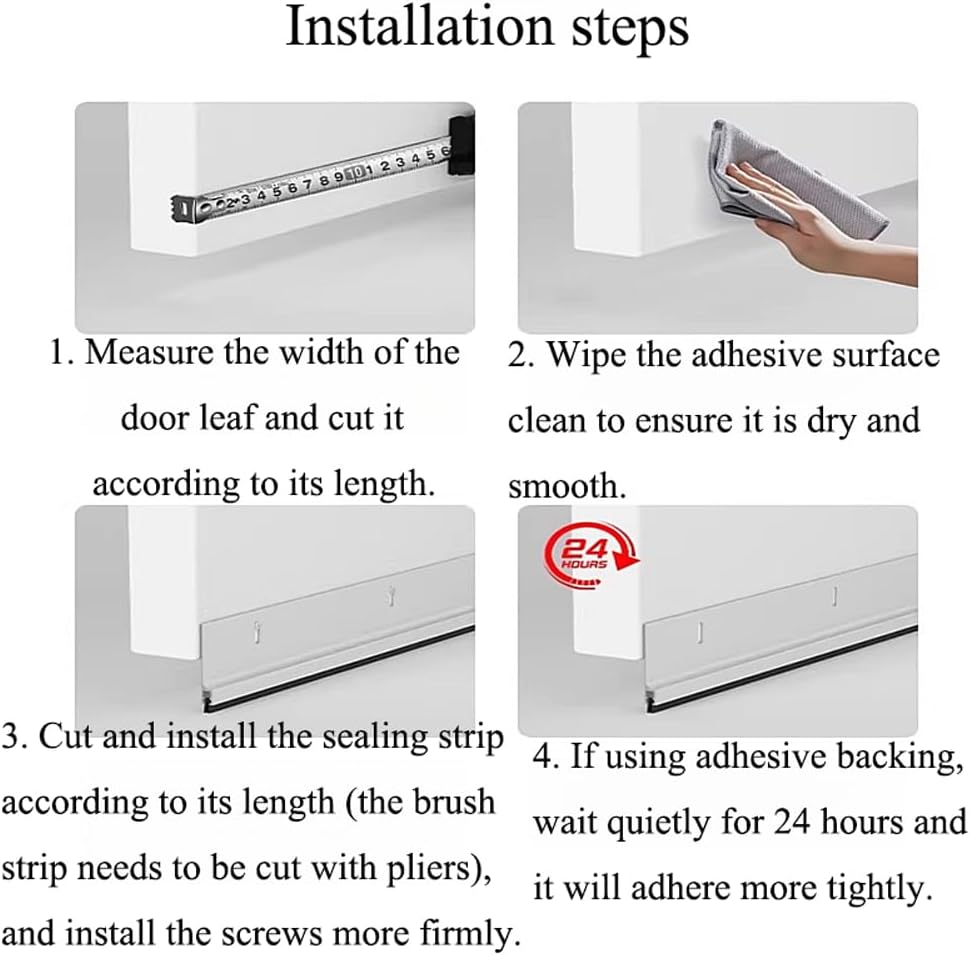 Installation steps

2 3 4 5 6 7 8 9 10 1 2 3 4 5 6

1. Measure the width of the door leaf and cut it according to its length.

2. Wipe the adhesive surface clean to ensure it is dry and smooth.

24 HOURS

3. Cut and install the sealing strip according to its length (the brush strip needs to be cut with pliers), and install the screws more firmly.

4. If using adhesive backing, wait quietly for 24 hours and it will adhere more tightly.