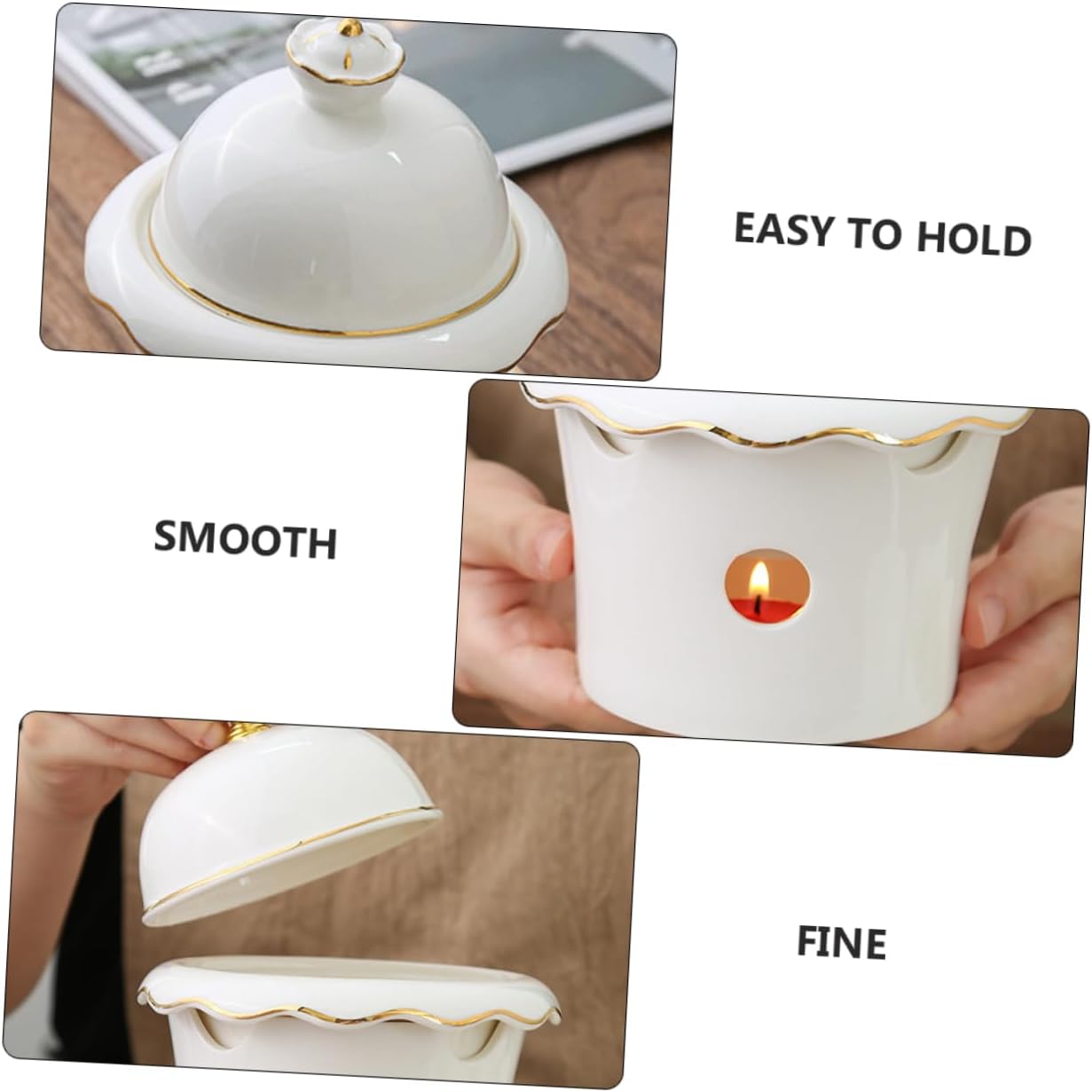 EASY TO HOLD

SMOOTH

FINE