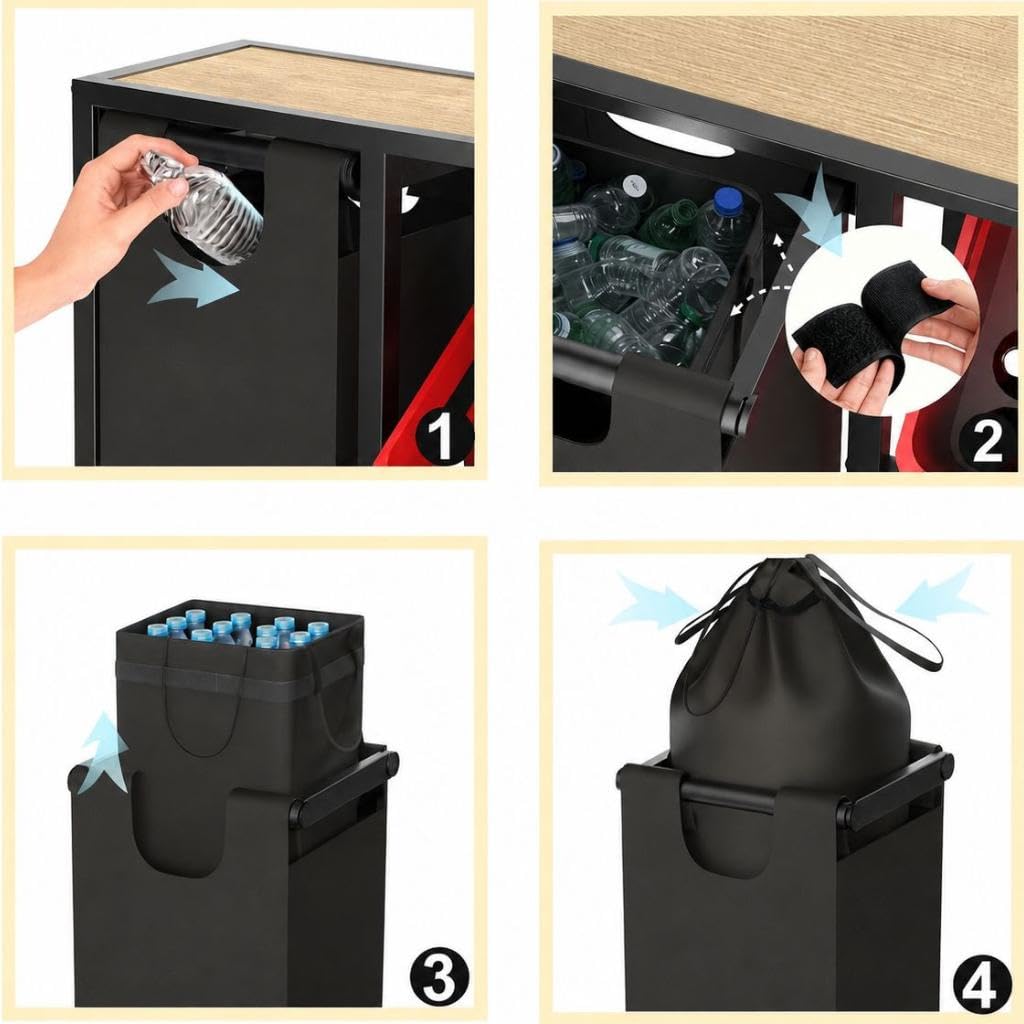 1

2

3

4