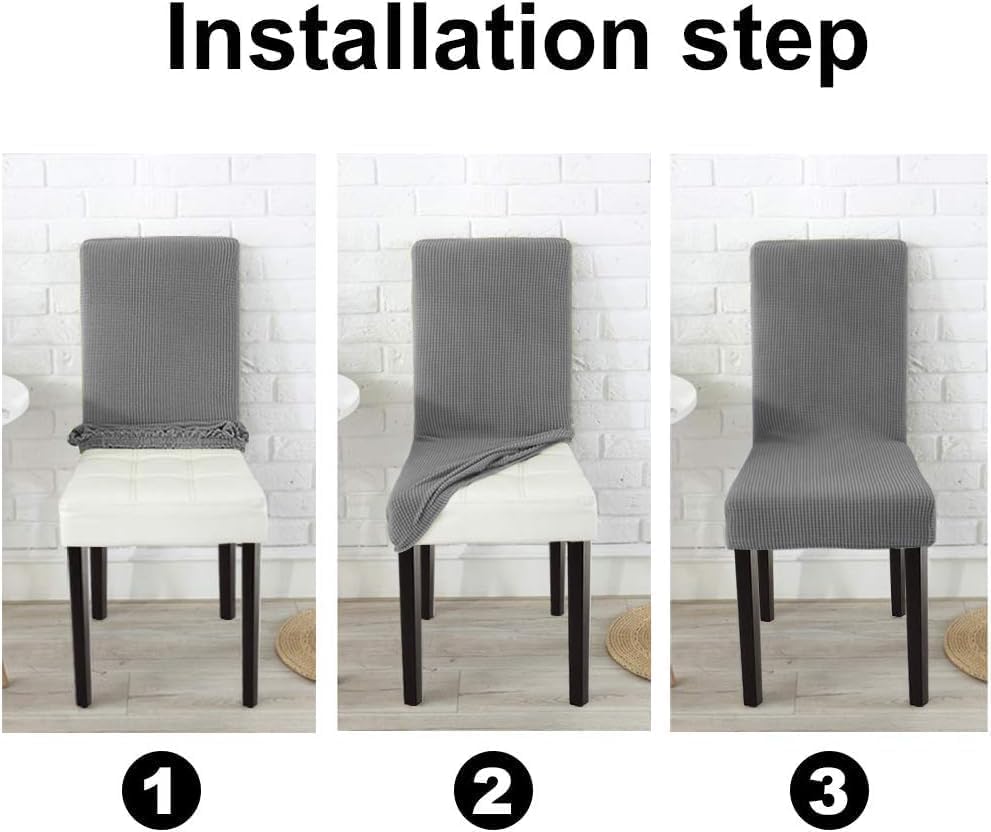 Installation step

1

2

3