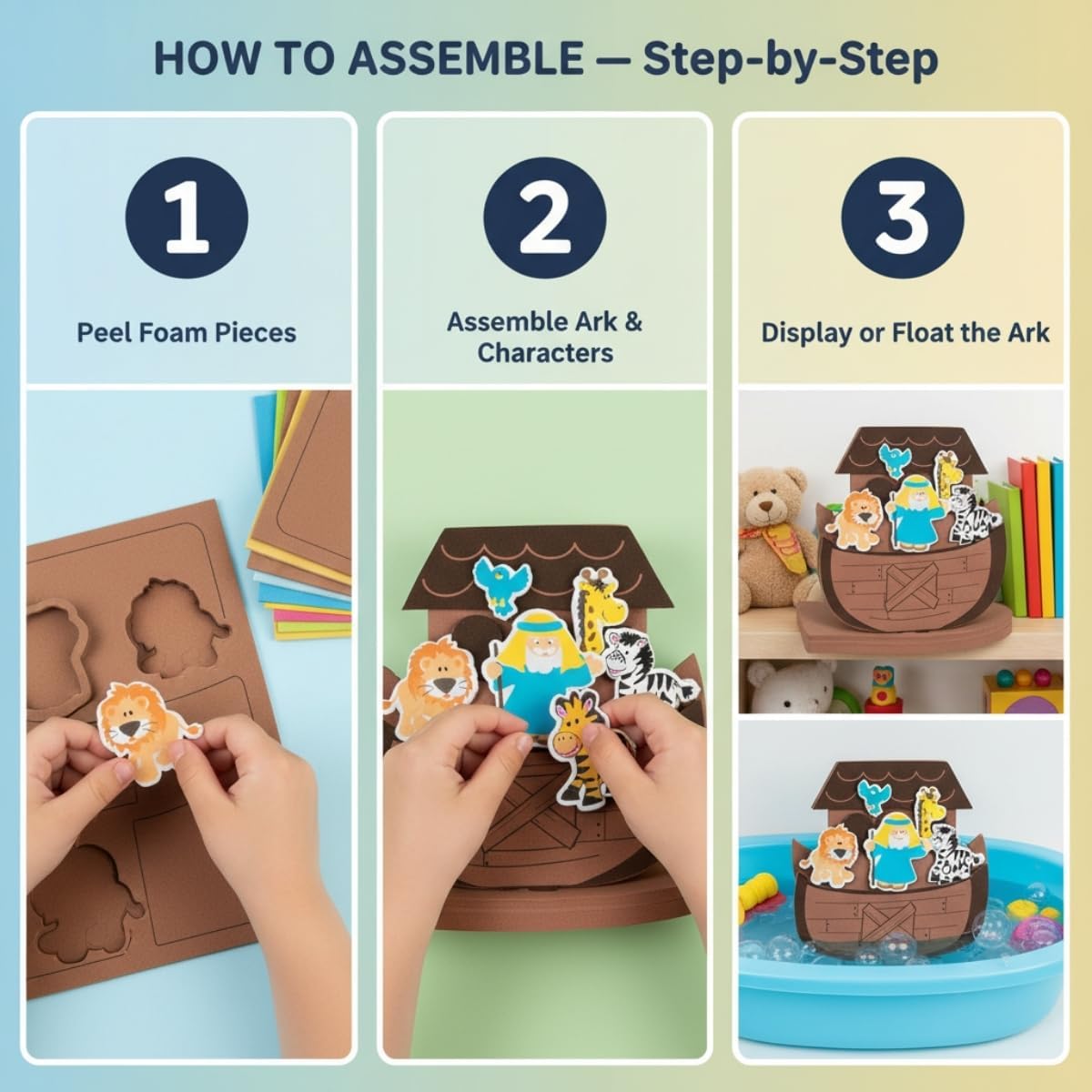 HOW TO ASSEMBLE — Step-by-Step

1

Peel Foam Pieces

2

Assemble Ark & Characters

3

Display or Float the Ark