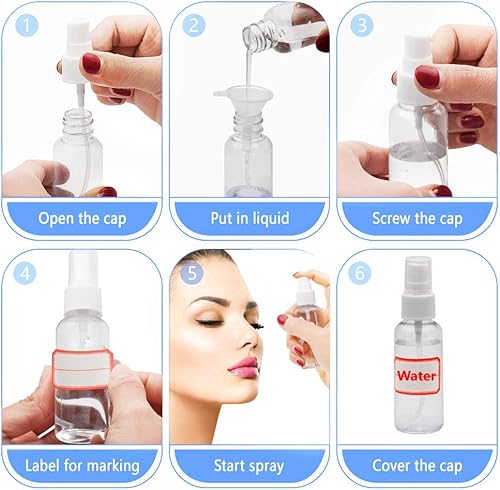 1
Open the cap

2
Put in liquid

3
Screw the cap

4
Label for marking

5
Start spray

6
Water
Cover the cap