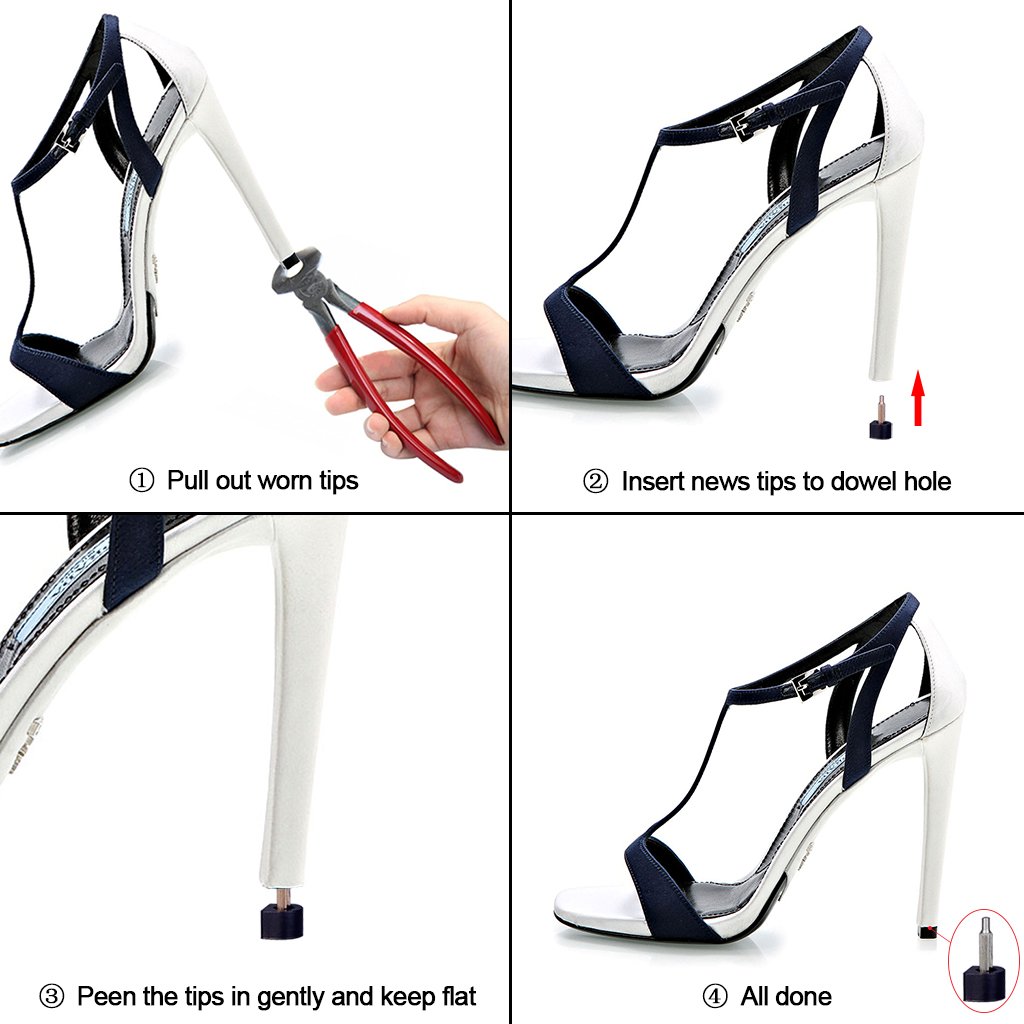 ① Pull out worn tips

② Insert news tips to dowel hole

③ Peen the tips in gently and keep flat

④ All done