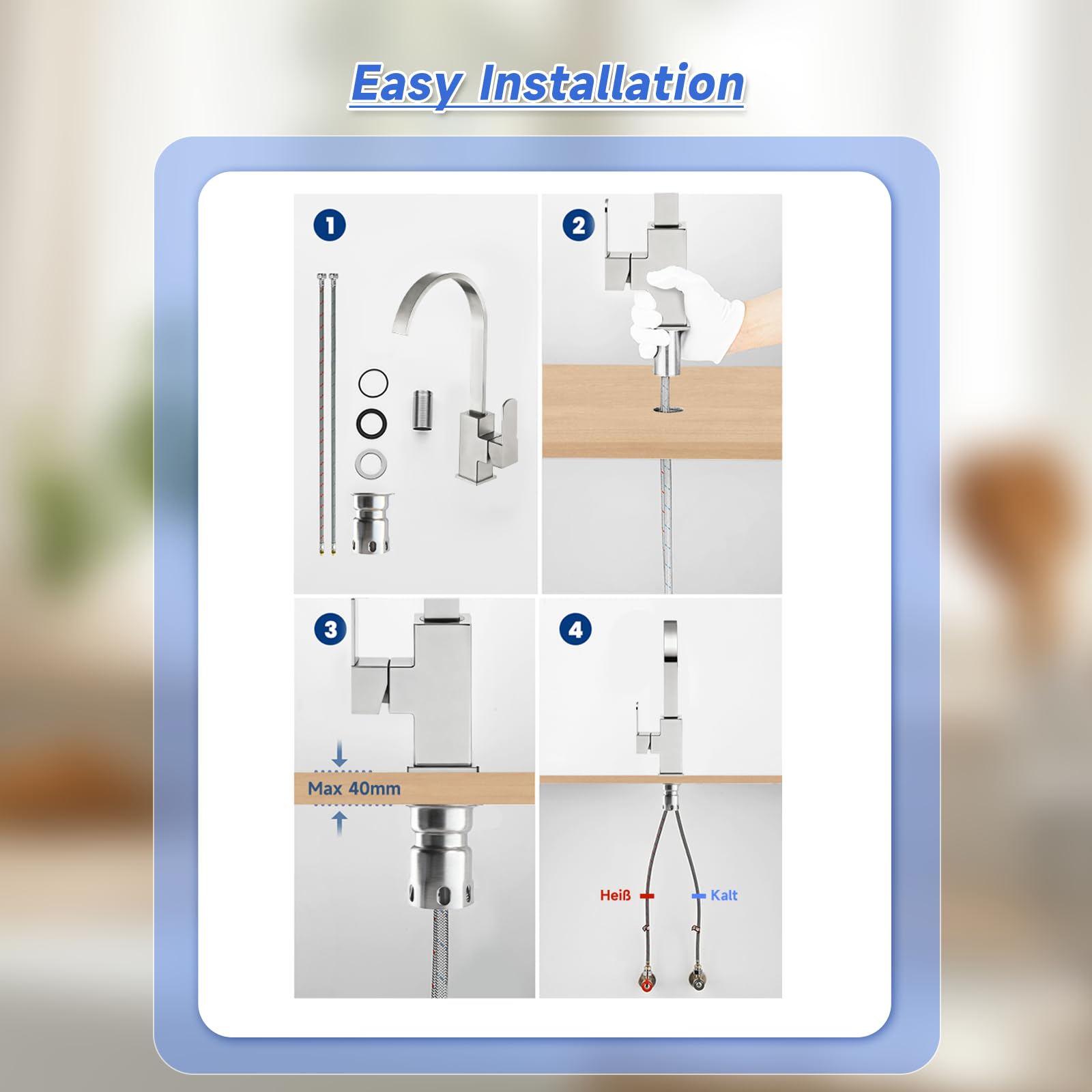 Easy Installation

1

2

3

Max 40mm

4

Heiß

Kalt