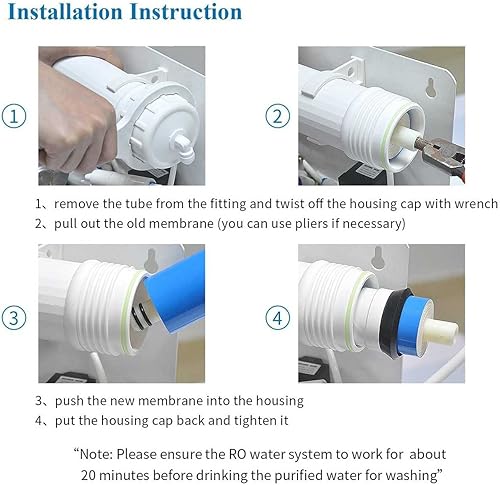 Installation Instruction

①

②

1、remove the tube from the fitting and twist off the housing cap with wrench
2、pull out the old membrane (you can use pliers if necessary)

③

④

3、push the new membrane into the housing
4、put the housing cap back and tighten it

"Note: Please ensure the RO water system to work for about 20 minutes before drinking the purified water for washing"