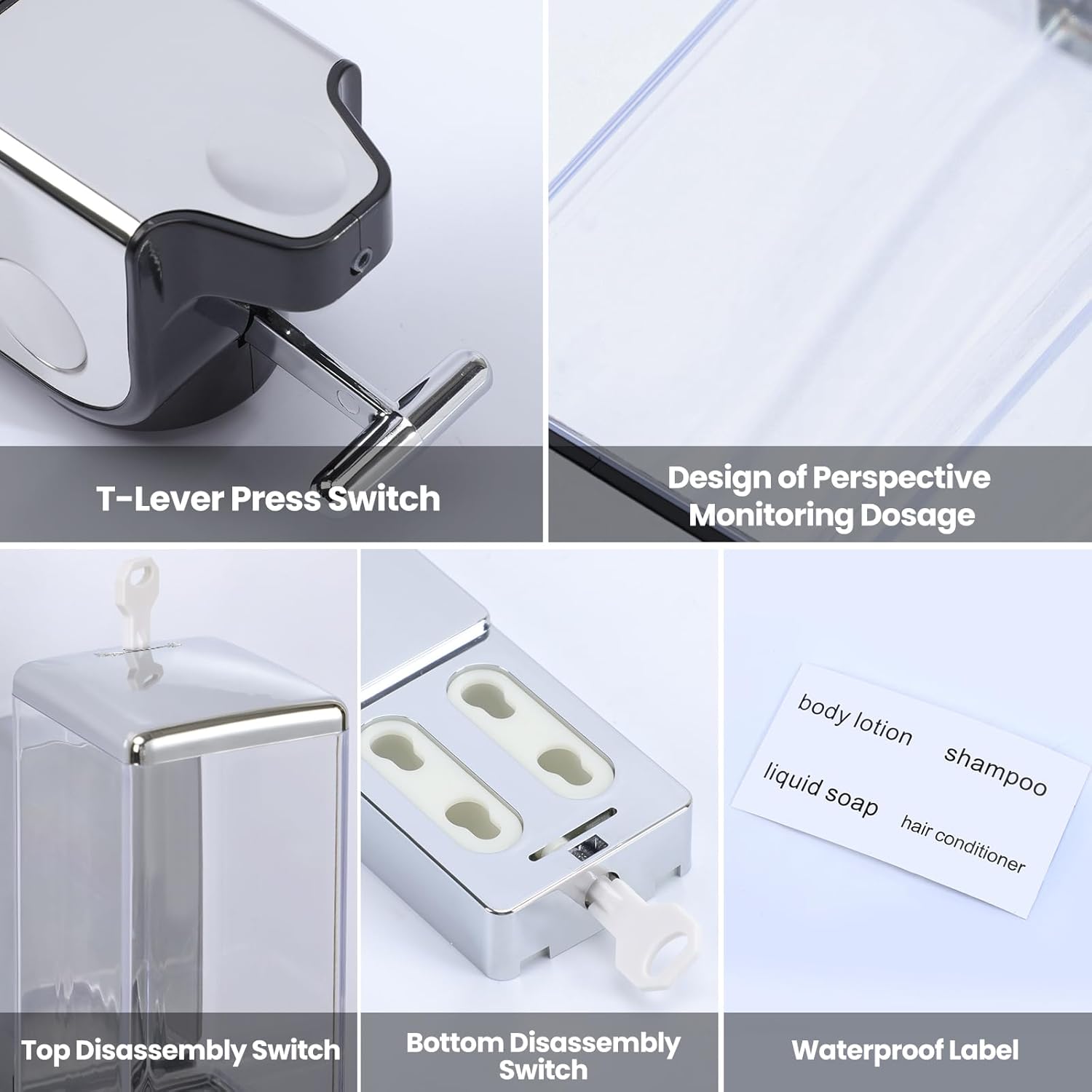 T-Lever Press Switch

Design of Perspective Monitoring Dosage

Top Disassembly Switch

Bottom Disassembly Switch

body lotion
shampoo
liquid soap
hair conditioner

Waterproof Label