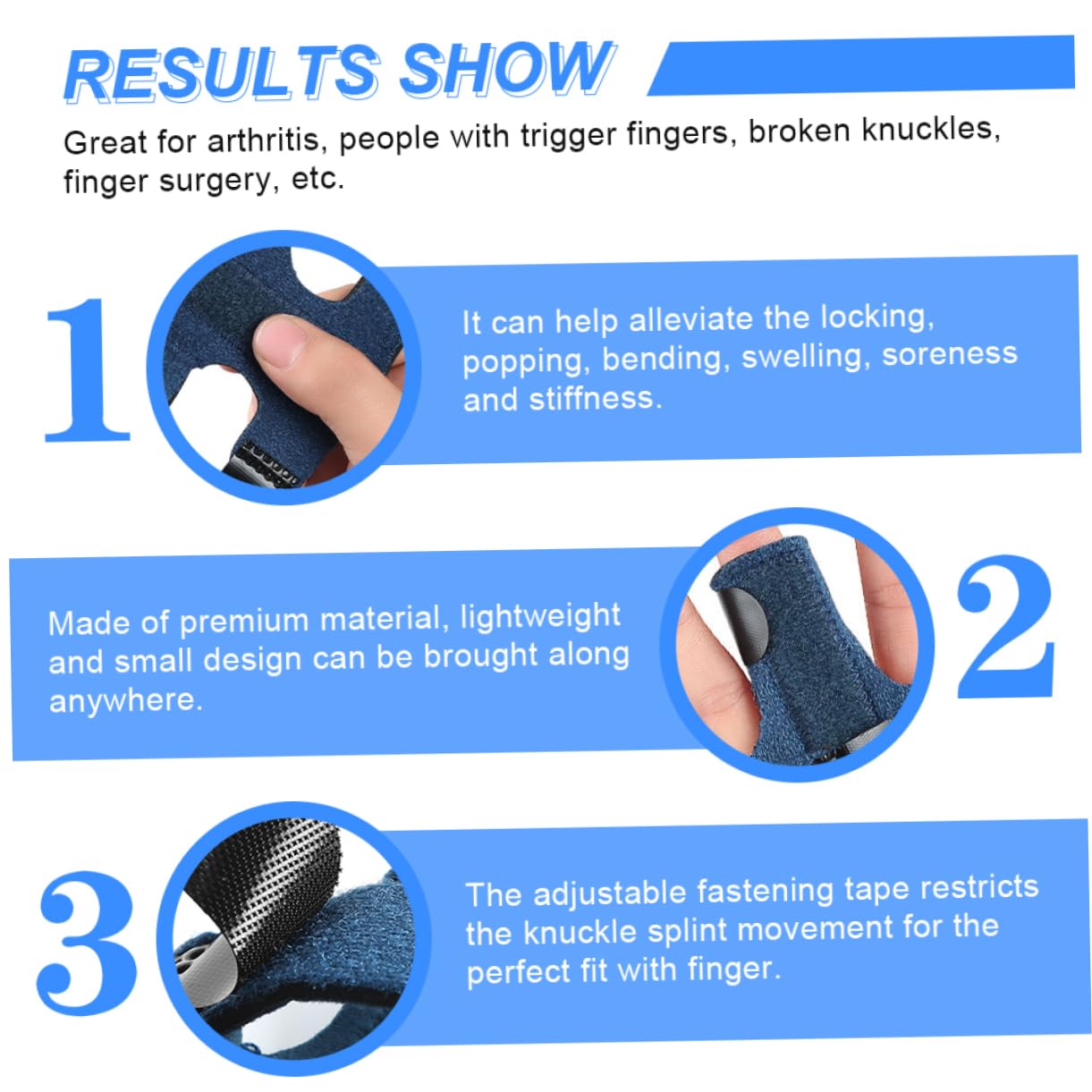 RESULTS SHOW

Great for arthritis, people with trigger fingers, broken knuckles, finger surgery, etc.

1

It can help alleviate the locking, popping, bending, swelling, soreness and stiffness.

Made of premium material, lightweight and small design can be brought along anywhere.

2

3

The adjustable fastening tape restricts the knuckle splint movement for the perfect fit with finger.