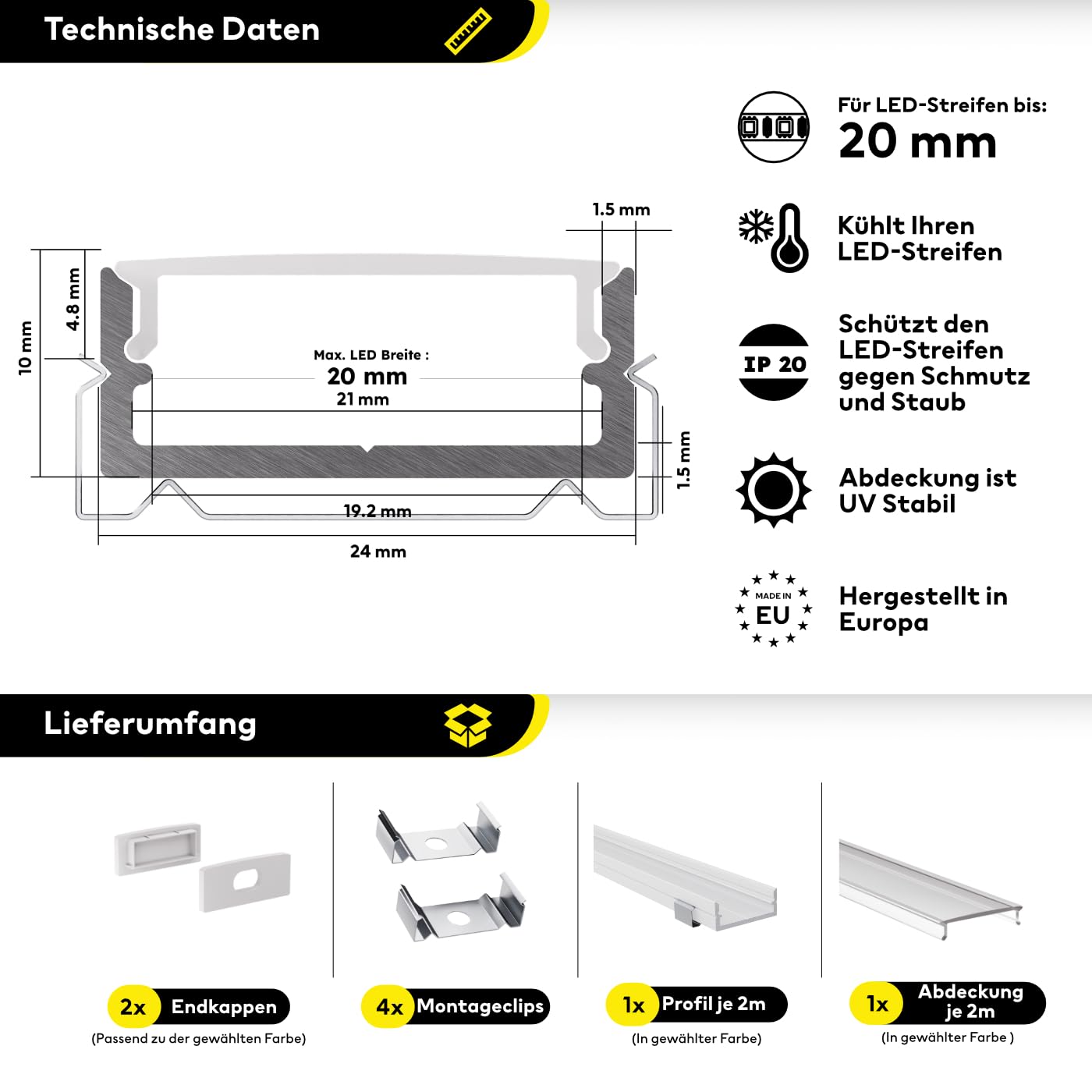 Technische Daten

1.5 mm

10 mm

4.8 mm

Max. LED Breite :
20 mm
21 mm

1.5 mm

19.2 mm

24 mm

Für LED-Streifen bis:
20 mm

Kühlt Ihren LED-Streifen

IP 20

Schützt den LED-Streifen gegen Schmutz und Staub

Abdeckung ist UV Stabil

MADE IN
EU

Hergestellt in Europa

Lieferumfang

2x Endkappen
(Passend zu der gewählten Farbe)

4x Montageclips

1x Profil je 2m
(In gewählter Farbe)

1x Abdeckung je 2m
(In gewählter Farbe )