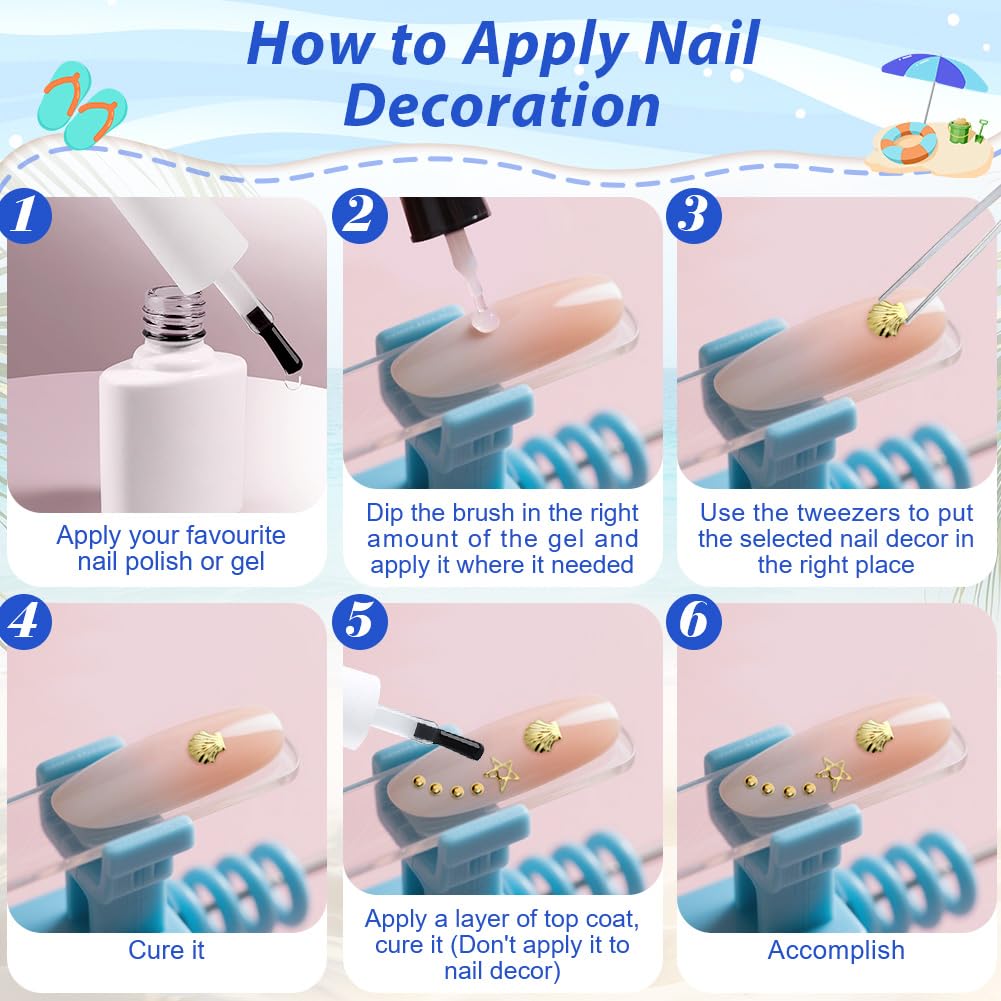 How to Apply Nail Decoration

1

Apply your favourite nail polish or gel

2

Dip the brush in the right amount of the gel and apply it where it needed

3

Use the tweezers to put the selected nail decor in the right place

4

Cure it

5

Apply a layer of top coat, cure it (Don't apply it to nail decor)

6

Accomplish