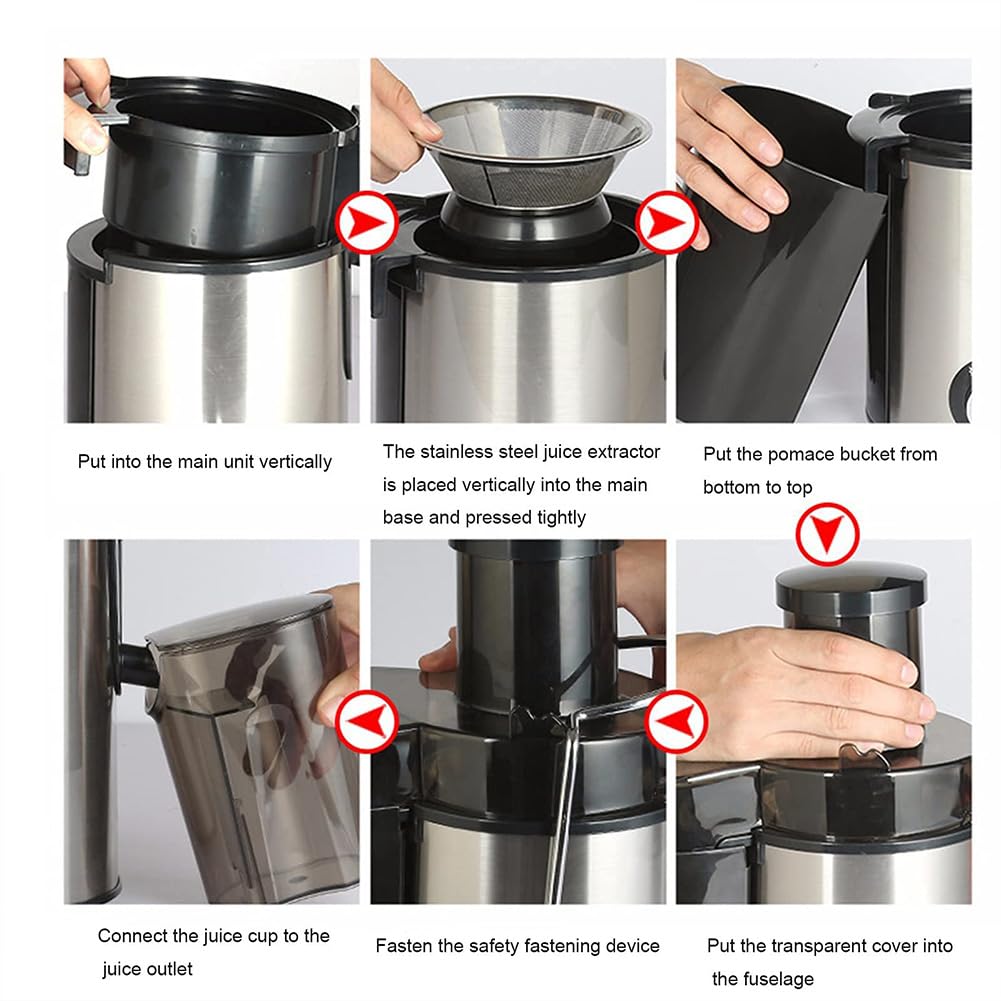 Put into the main unit vertically

The stainless steel juice extractor is placed vertically into the main base and pressed tightly

Put the pomace bucket from bottom to top

Connect the juice cup to the juice outlet

Fasten the safety fastening device

Put the transparent cover into the fuselage