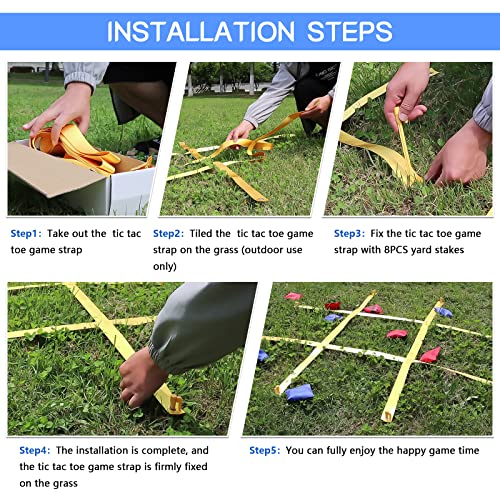 INSTALLATION STEPS

Step1: Take out the tic tac toe game strap

Step2: Tiled the tic tac toe game strap on the grass (outdoor use only)

Step3: Fix the tic tac toe game strap with 8PCS yard stakes

Step4: The installation is complete, and the tic tac toe game strap is firmly fixed on the grass

Step5: You can fully enjoy the happy game time