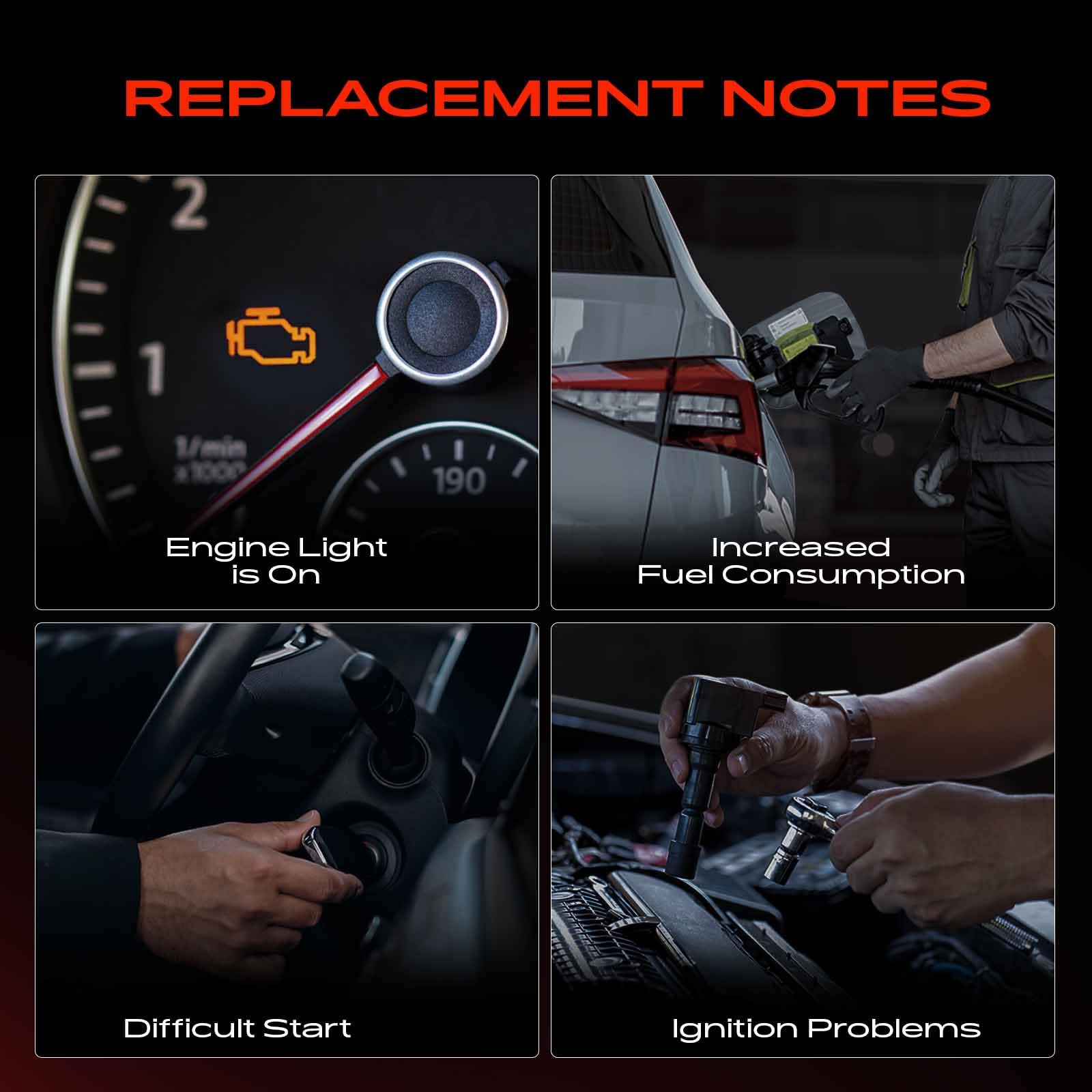 REPLACEMENT NOTES

2

1

1/min x1000

190

Engine Light is On

Increased Fuel Consumption

Difficult Start

Ignition Problems