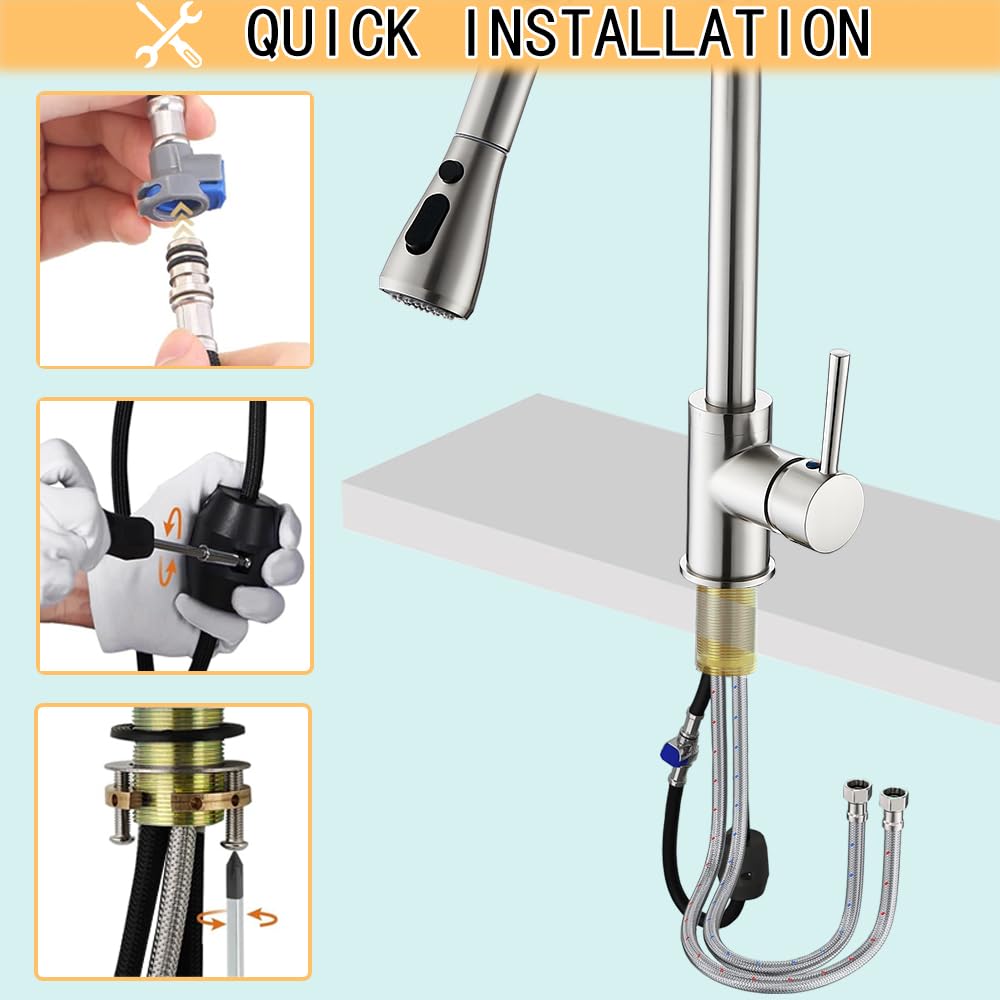 QUICK INSTALLATION