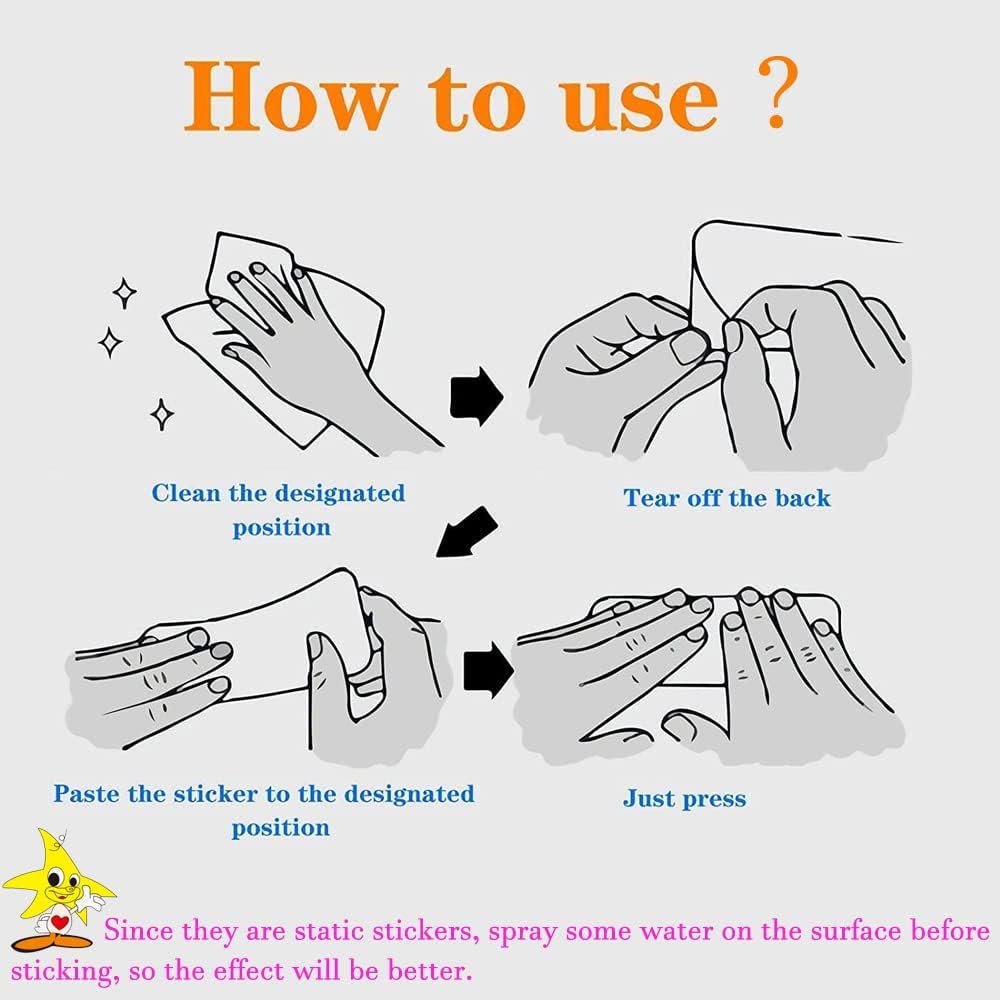 How to use ?

Clean the designated position

Tear off the back

Paste the sticker to the designated position

Just press

Since they are static stickers, spray some water on the surface before sticking, so the effect will be better.