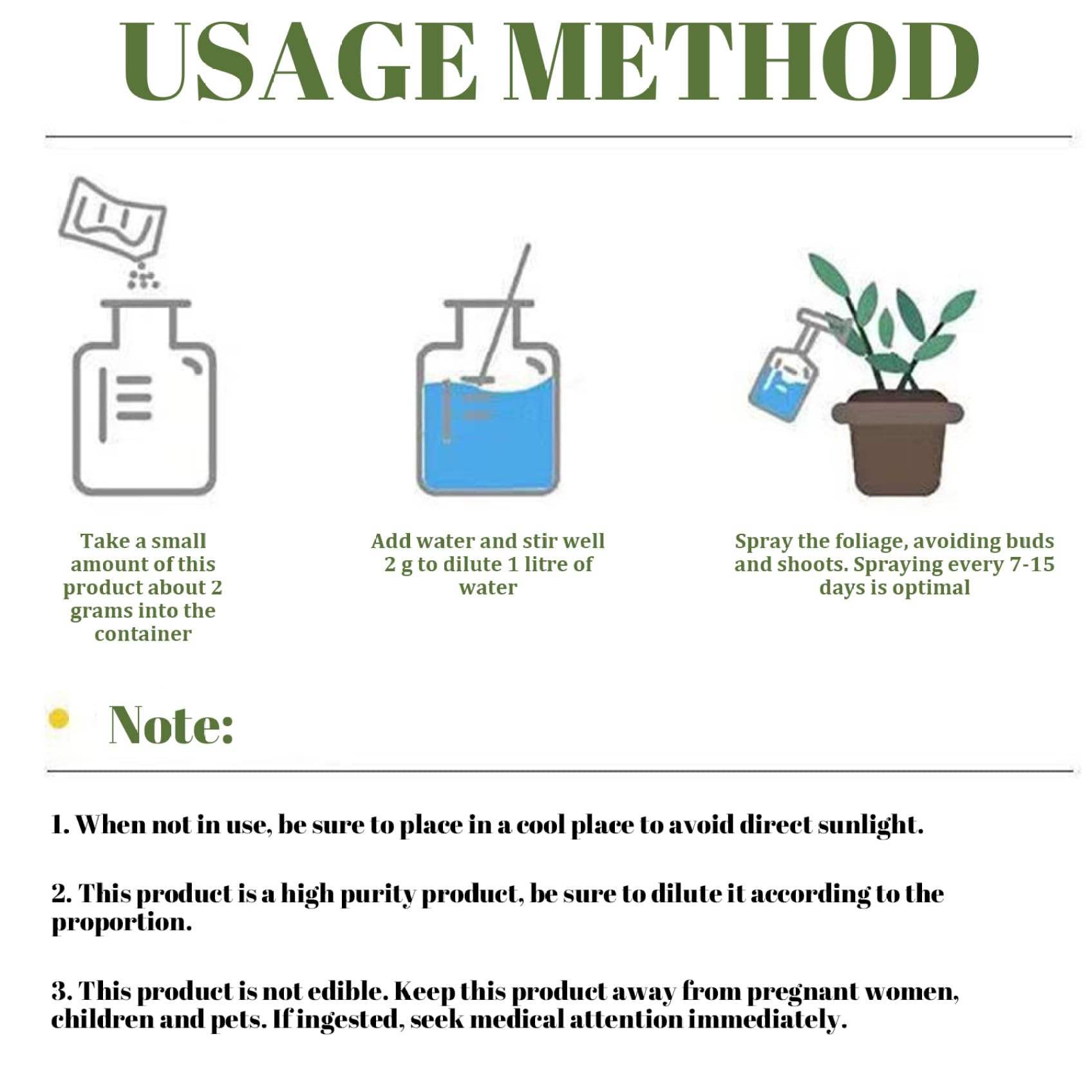 USAGE METHOD

Take a small amount of this product about 2 grams into the container

Add water and stir well 2 g to dilute 1 litre of water

Spray the foliage, avoiding buds and shoots. Spraying every 7-15 days is optimal

Note:

1. When not in use, be sure to place in a cool place to avoid direct sunlight.

2. This product is a high purity product, be sure to dilute it according to the proportion.

3. This product is not edible. Keep this product away from pregnant women, children and pets. If ingested, seek medical attention immediately.