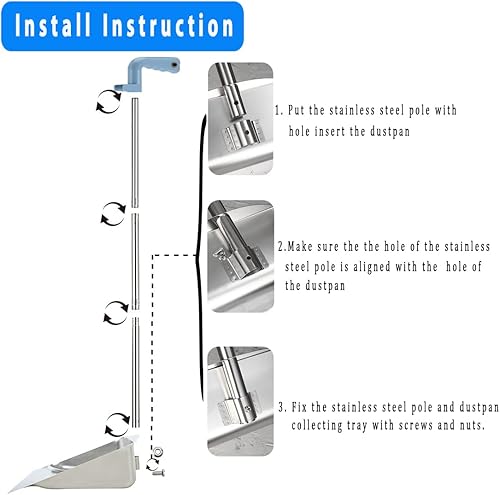 Install Instruction

1. Put the stainless steel pole with hole insert the dustpan

2.Make sure the the hole of the stainless steel pole is aligned with the hole of the dustpan

3. Fix the stainless steel pole and dustpan collecting tray with screws and nuts.