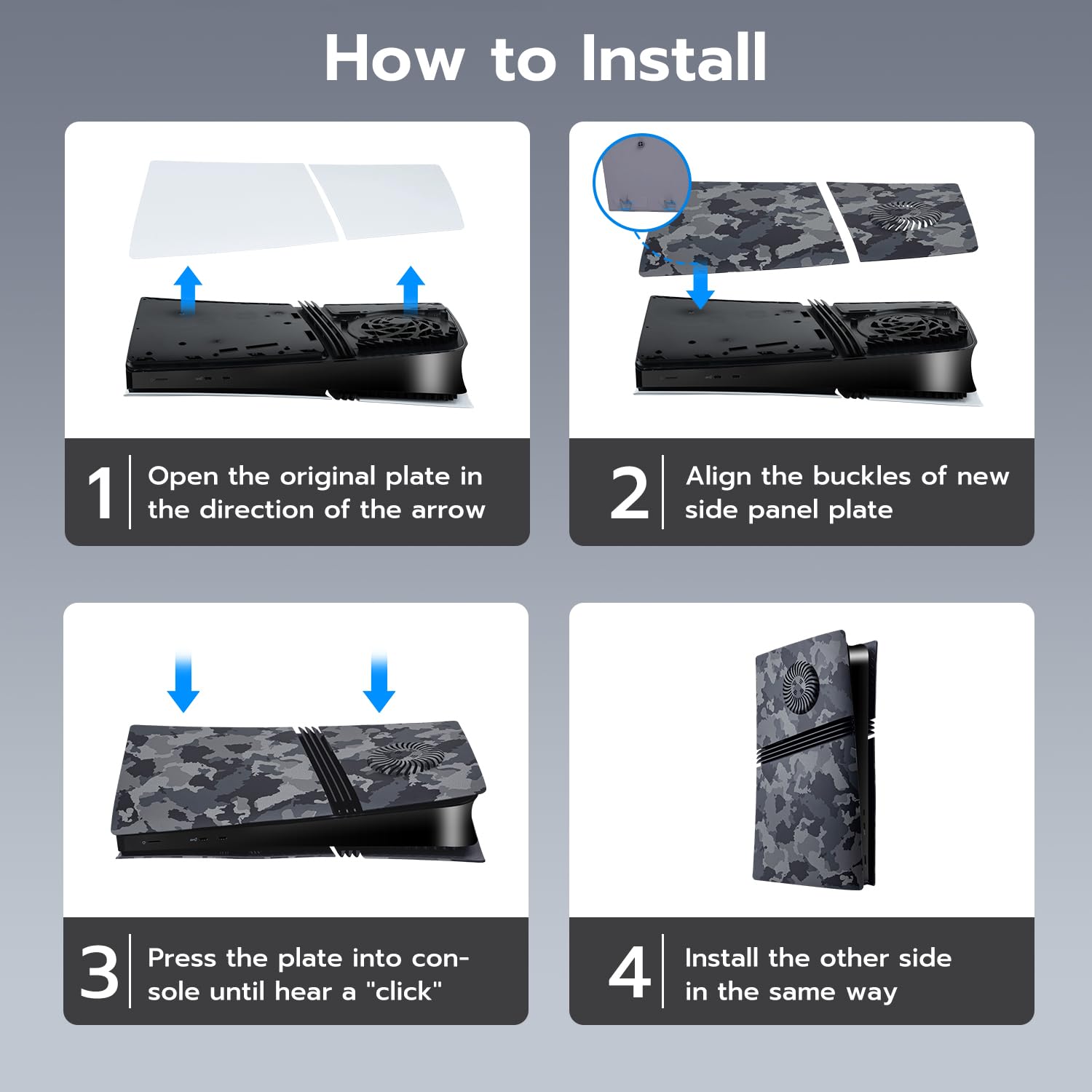 How to Install

1 Open the original plate in the direction of the arrow

2 Align the buckles of new side panel plate

3 Press the plate into console until hear a "click"

4 Install the other side in the same way