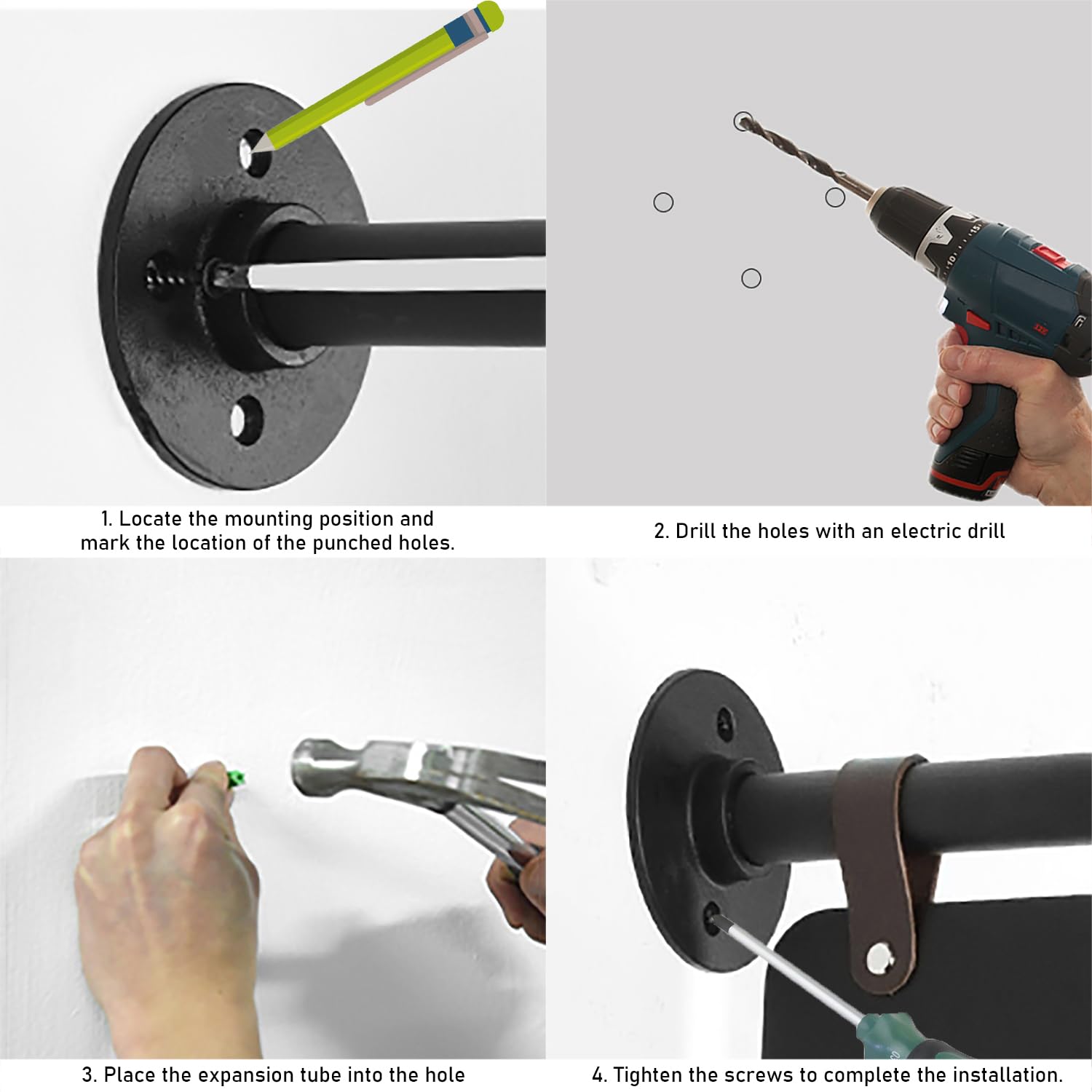 1. Locate the mounting position and mark the location of the punched holes.

2. Drill the holes with an electric drill

3. Place the expansion tube into the hole

4. Tighten the screws to complete the installation.