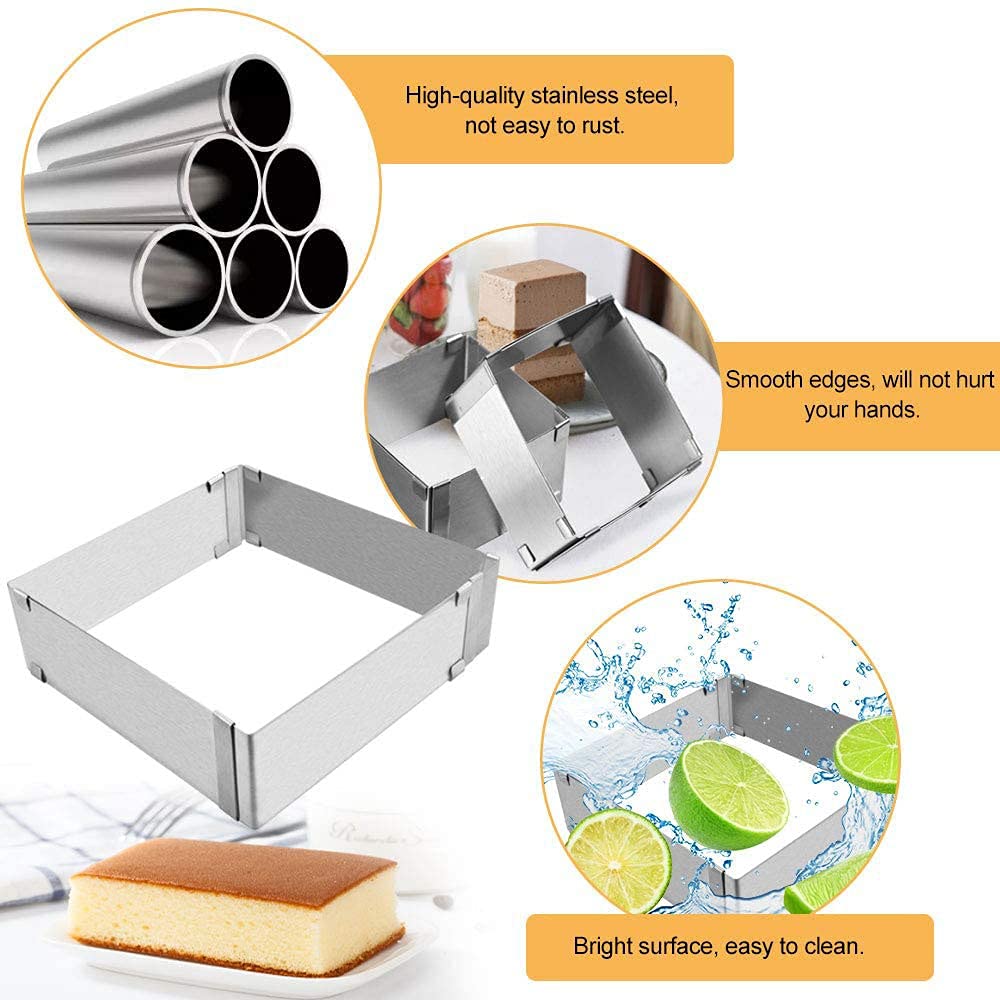 High-quality stainless steel, not easy to rust.

Smooth edges, will not hurt your hands.

Bright surface, easy to clean.