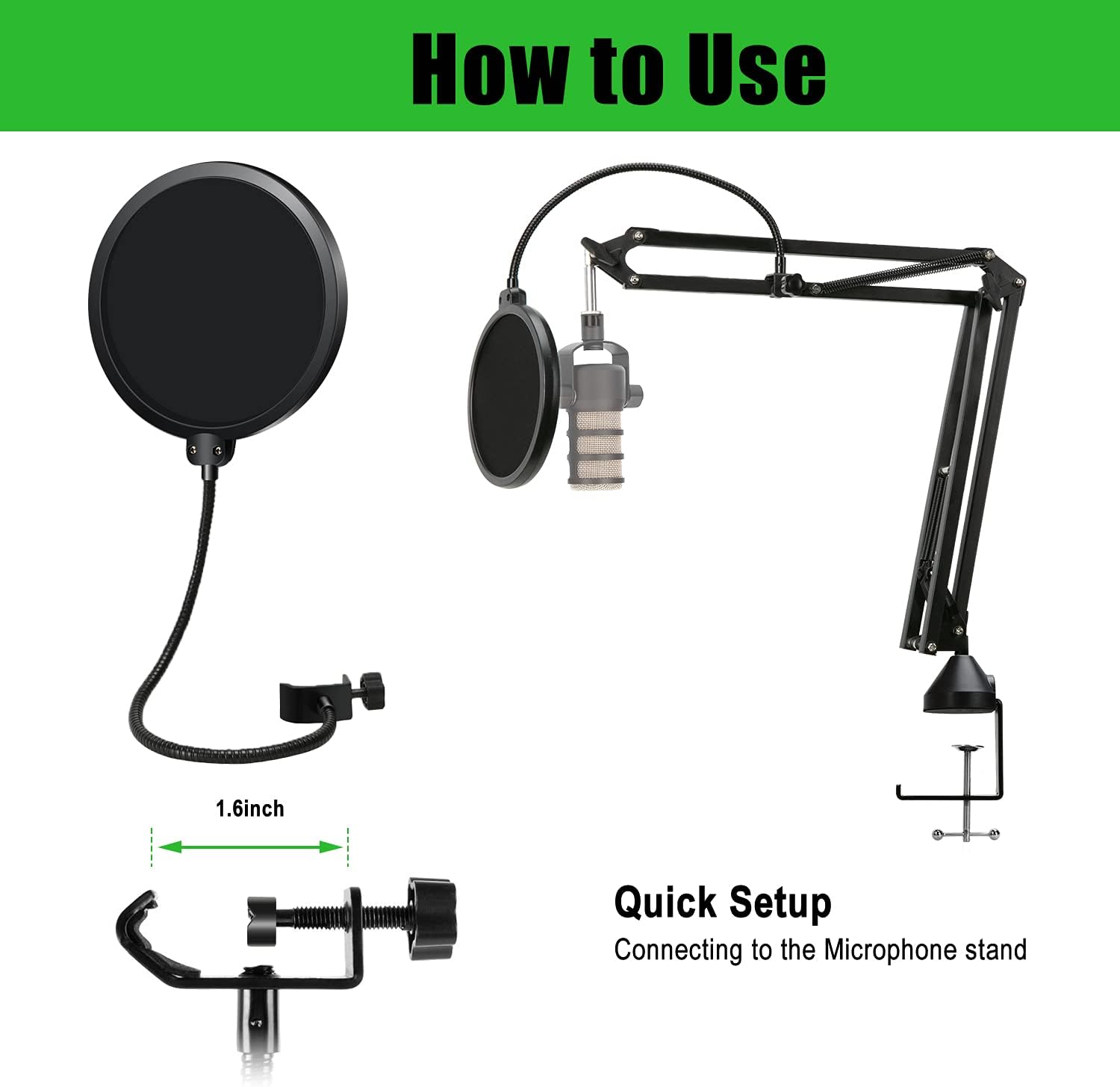 How to Use

1.6inch

Quick Setup
Connecting to the Microphone stand