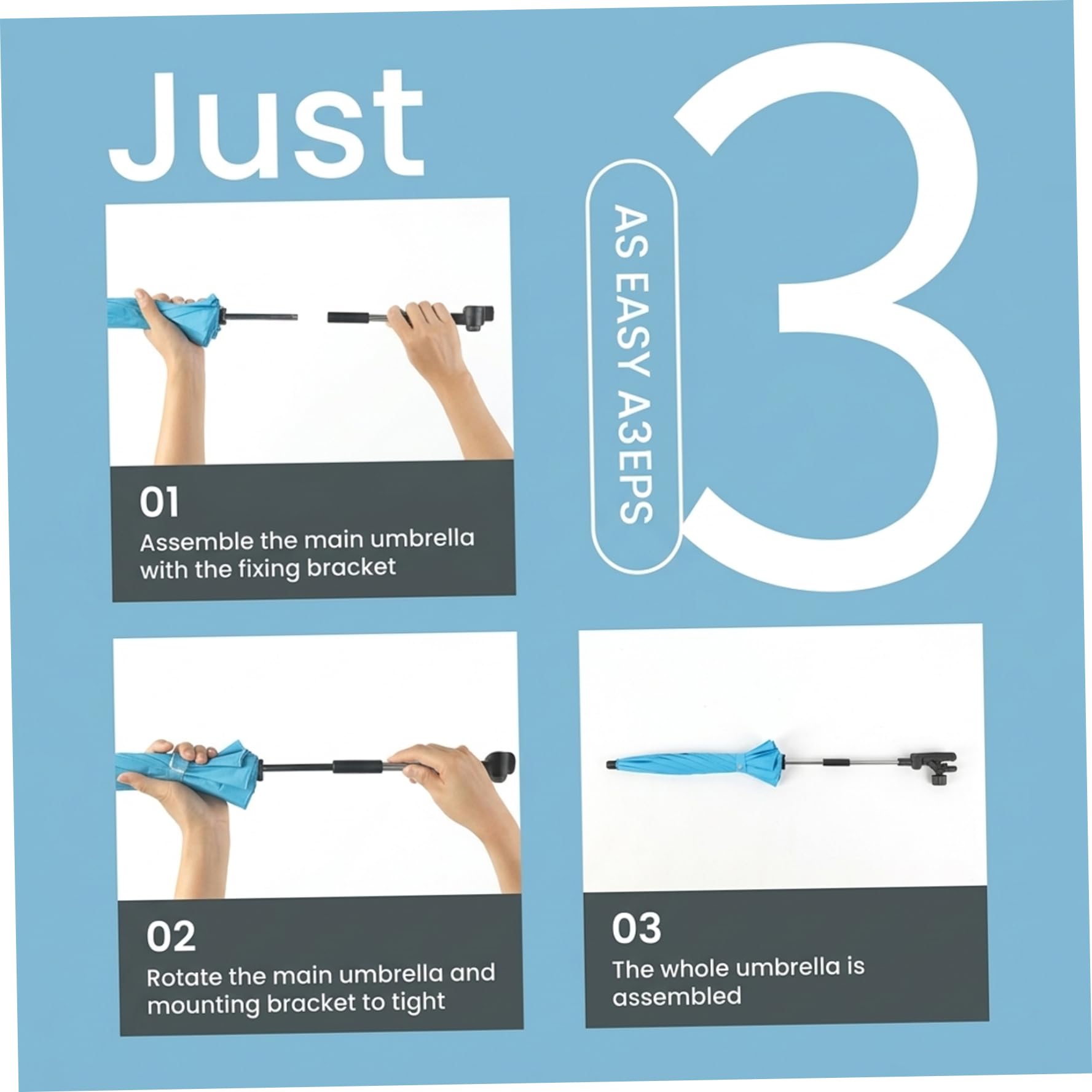 Just

3

AS EASY A3EPS

01
Assemble the main umbrella with the fixing bracket

02
Rotate the main umbrella and mounting bracket to tight

03
The whole umbrella is assembled