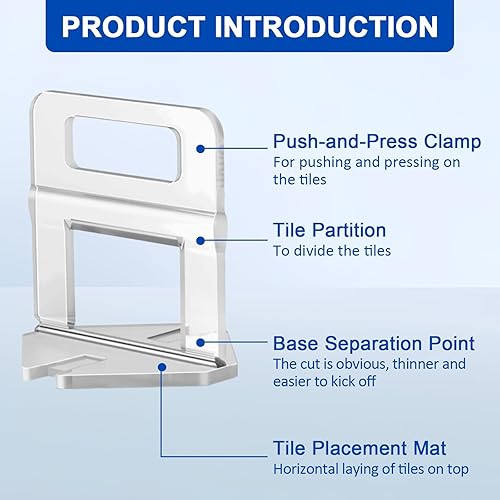 PRODUCT INTRODUCTION

Push-and-Press Clamp
For pushing and pressing on the tiles

Tile Partition
To divide the tiles

Base Separation Point
The cut is obvious, thinner and easier to kick off

Tile Placement Mat
Horizontal laying of tiles on top