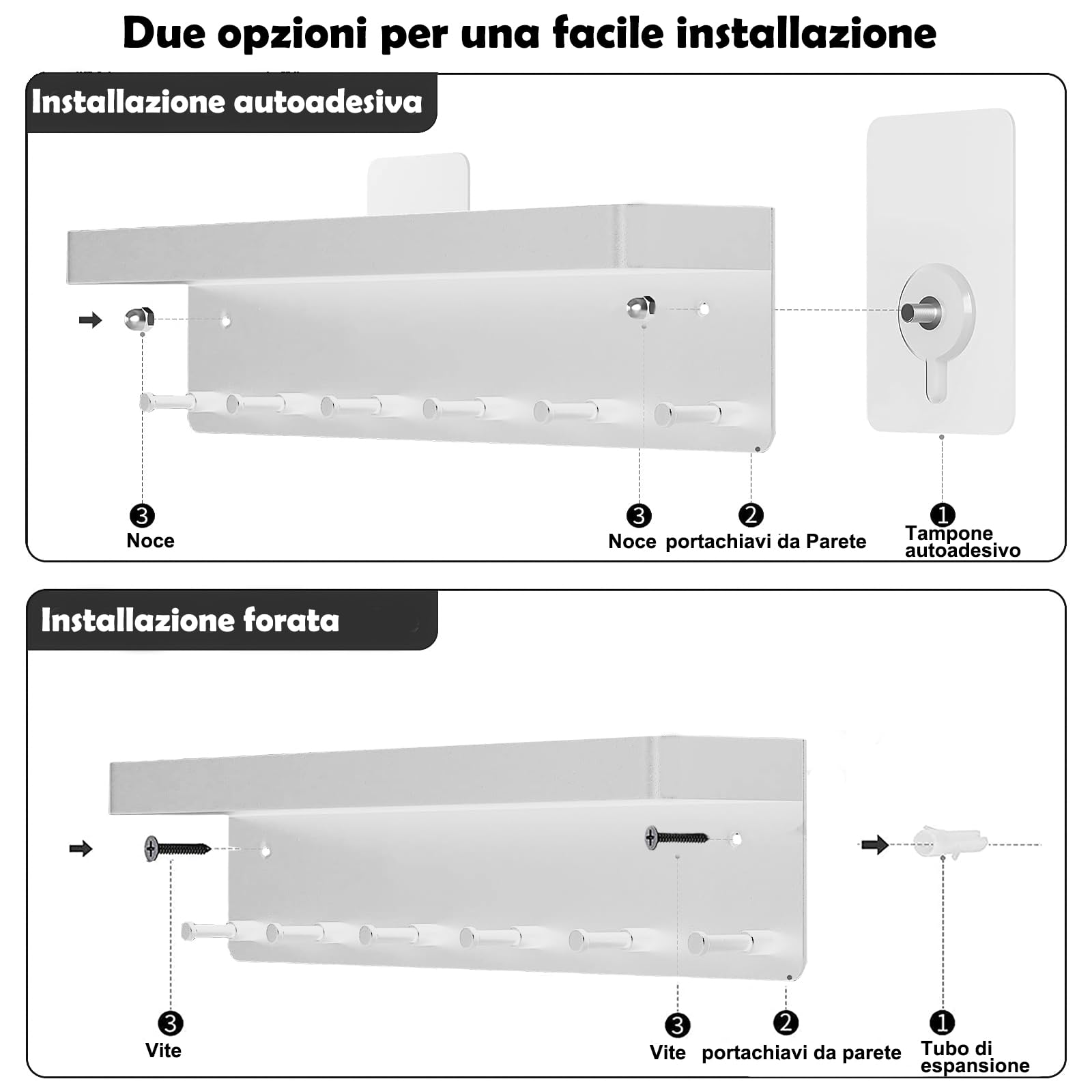 Due opzioni per una facile installazione

Installazione autoadesiva

3
Noce

3
Noce

2
portachiavi da Parete

1
Tampone autoadesivo

Installazione forata

3
Vite

3
Vite

2
portachiavi da parete

1
Tubo di espansione