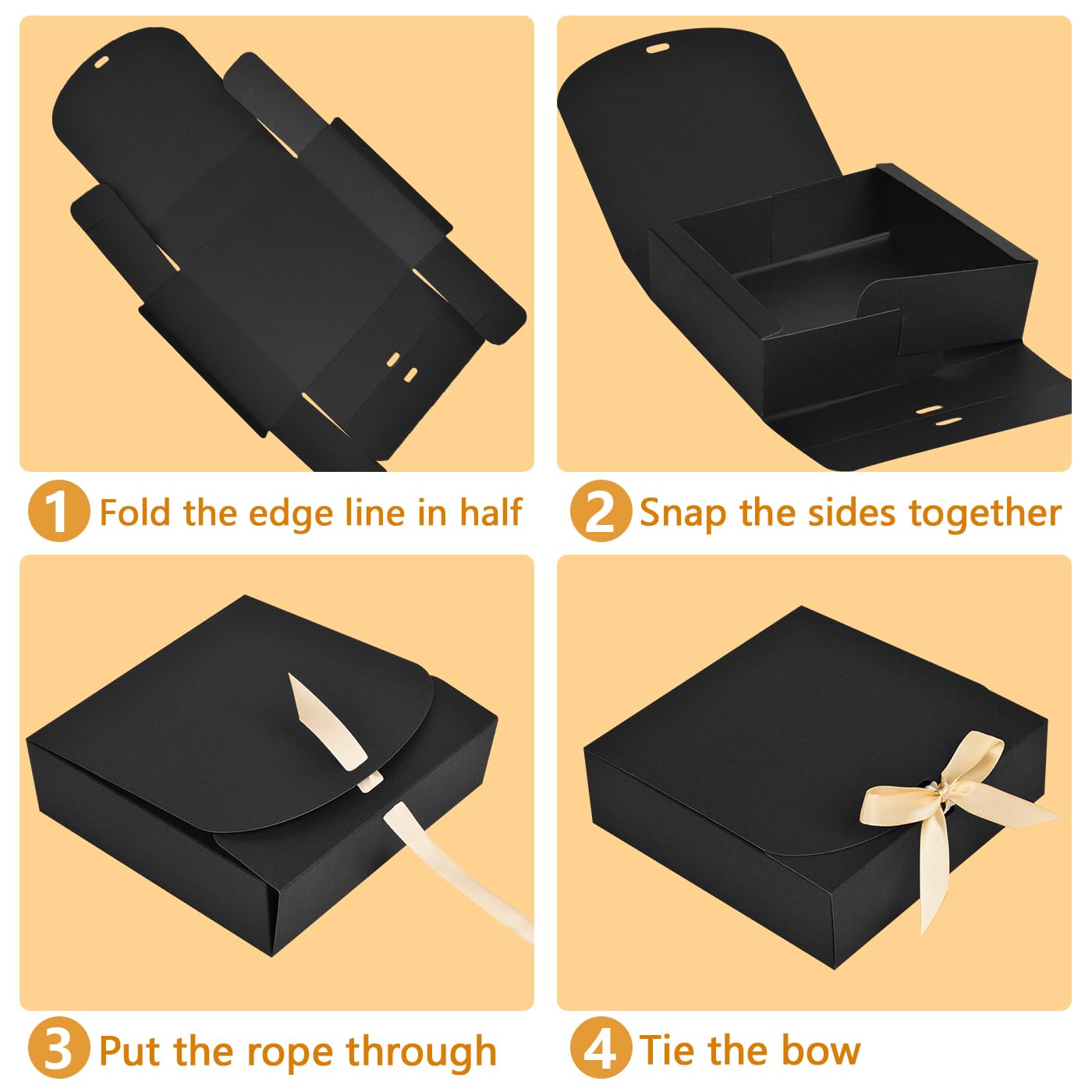 1 Fold the edge line in half

2 Snap the sides together

3 Put the rope through

4 Tie the bow