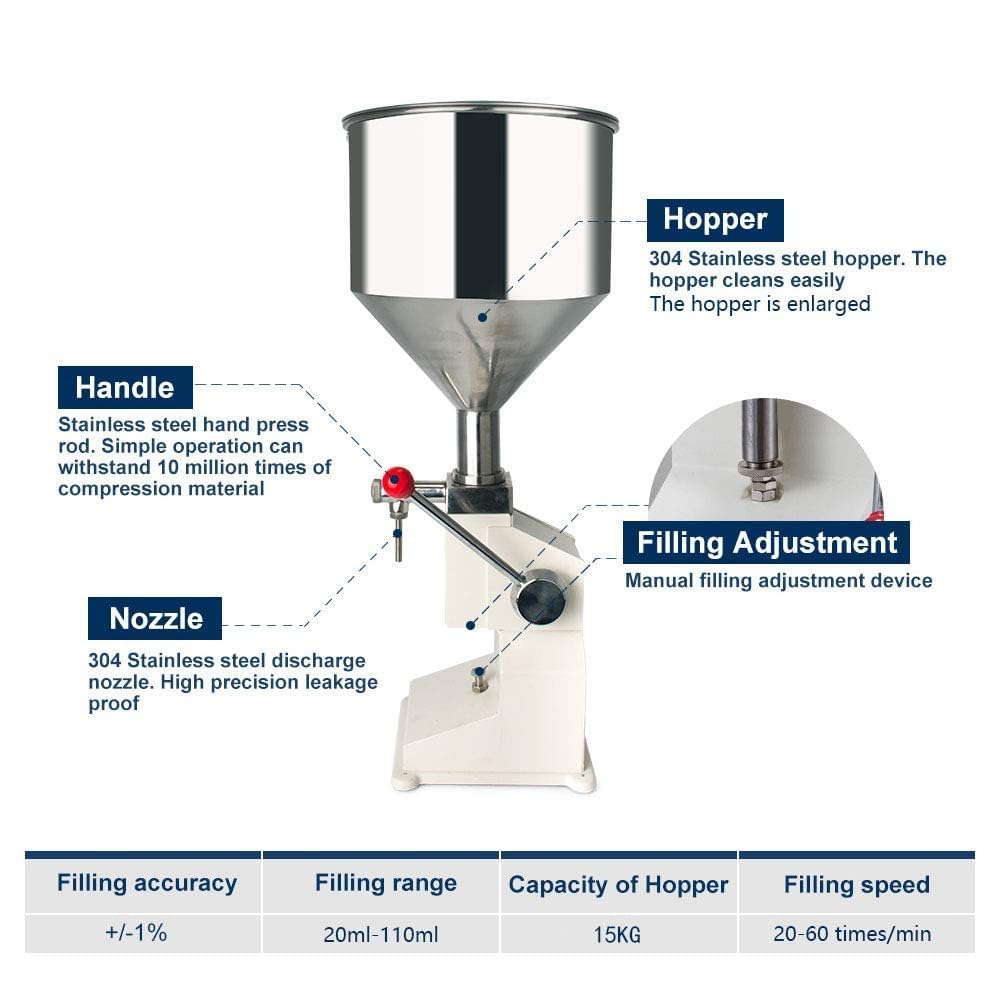 Hopper

304 Stainless steel hopper. The hopper cleans easily
The hopper is enlarged

Handle

Stainless steel hand press rod. Simple operation can withstand 10 million times of compression material

Filling Adjustment

Manual filling adjustment device

Nozzle

304 Stainless steel discharge nozzle. High precision leakage proof

| Filling accuracy | Filling range | Capacity of Hopper | Filling speed |
|---|---|---|---|
| +/-1% | 20ml-110ml | 15KG | 20-60 times/min |