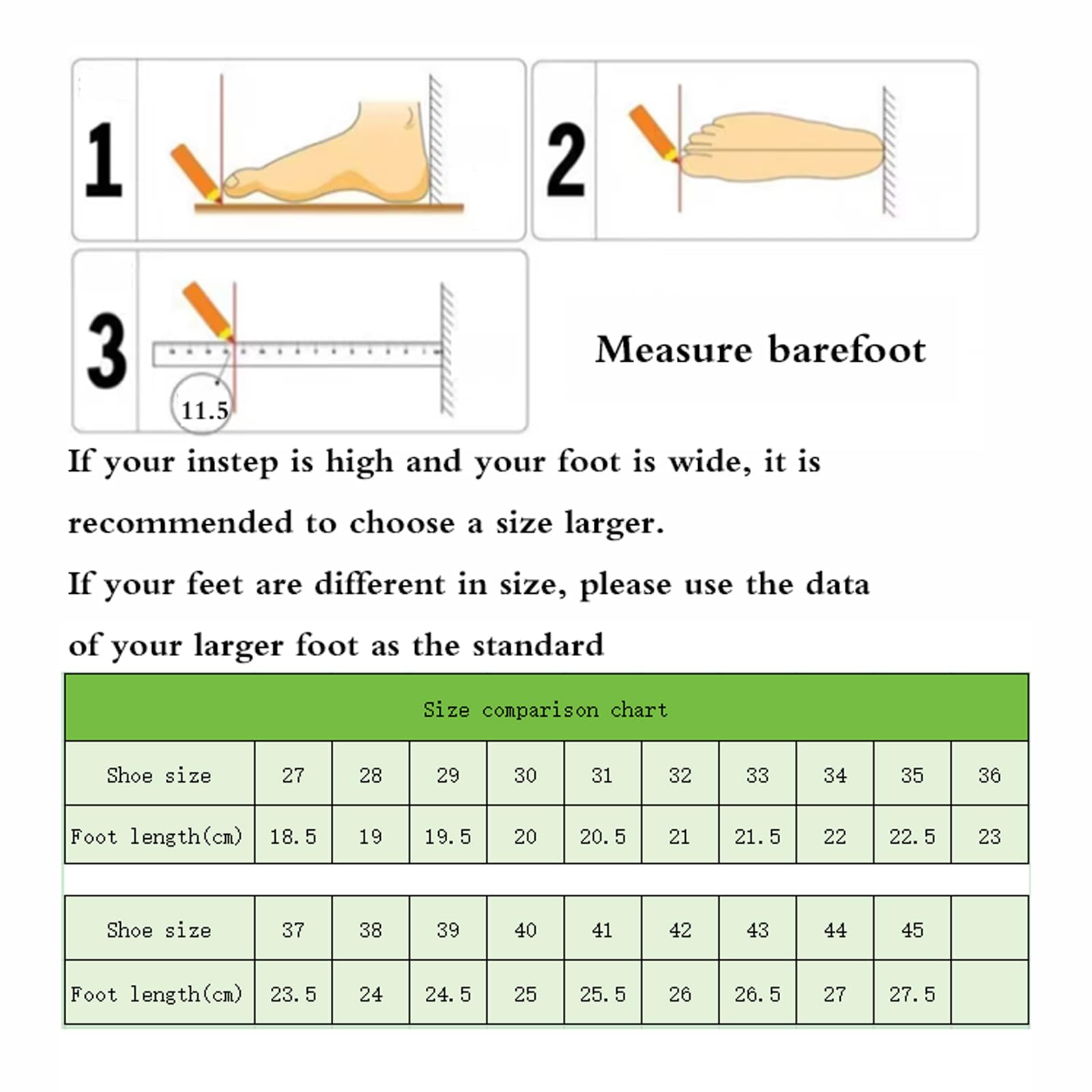 1

2

3

11.5

Measure barefoot

If your instep is high and your foot is wide, it is recommended to choose a size larger.

If your feet are different in size, please use the data of your larger foot as the standard

Size comparison chart

| Shoe size | 27 | 28 | 29 | 30 | 31 | 32 | 33 | 34 | 35 | 36 |
|---|---|---|---|---|---|---|---|---|---|---|
| Foot length(cm) | 18.5 | 19 | 19.5 | 20 | 20.5 | 21 | 21.5 | 22 | 22.5 | 23 |

| Shoe size | 37 | 38 | 39 | 40 | 41 | 42 | 43 | 44 | 45 | |
|---|---|---|---|---|---|---|---|---|---|---|
| Foot length(cm) | 23.5 | 24 | 24.5 | 25 | 25.5 | 26 | 26.5 | 27 | 27.5 | |