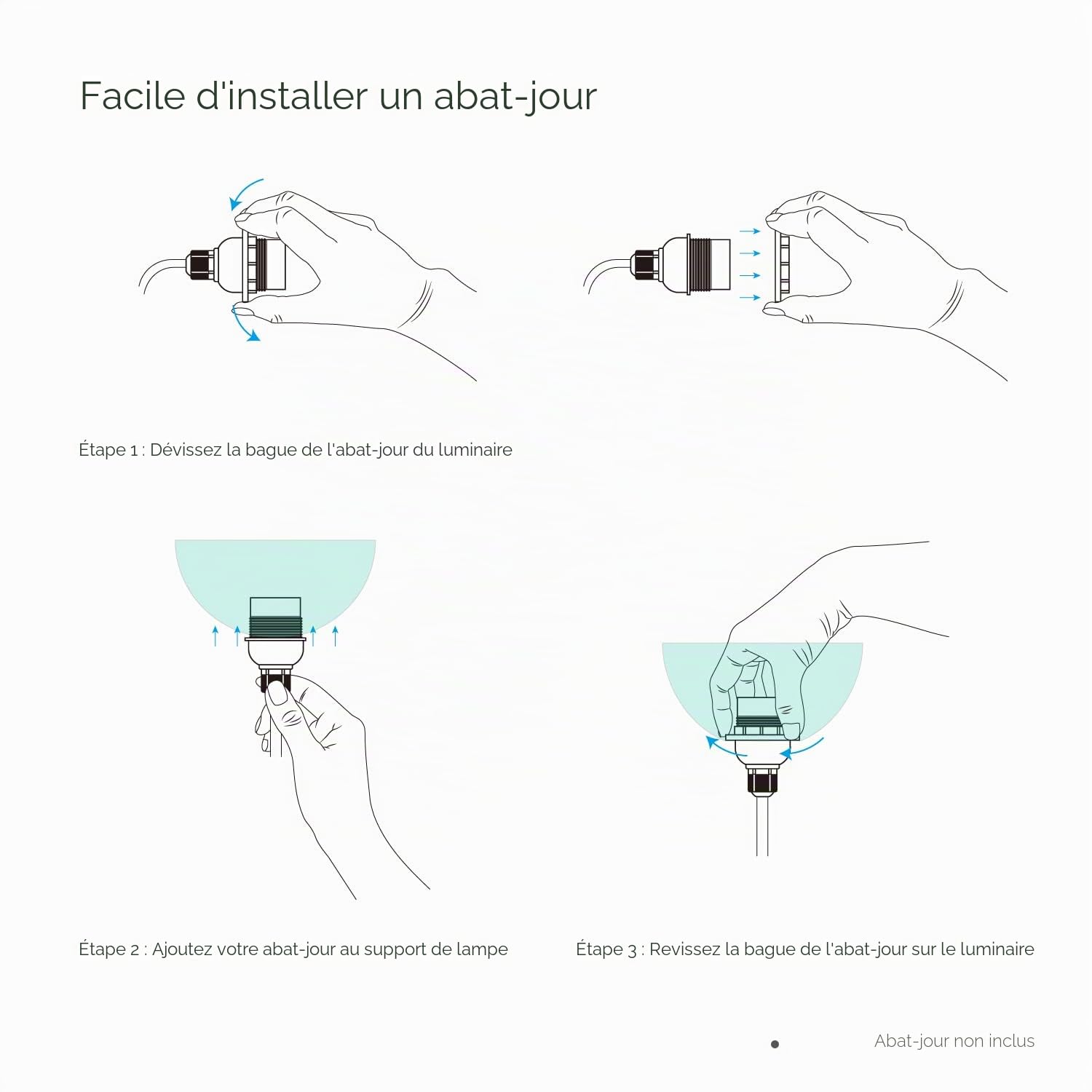 Facile d'installer un abat-jour

Étape 1 : Dévissez la bague de l'abat-jour du luminaire

Étape 2 : Ajoutez votre abat-jour au support de lampe

Étape 3 : Revissez la bague de l'abat-jour sur le luminaire

Abat-jour non inclus