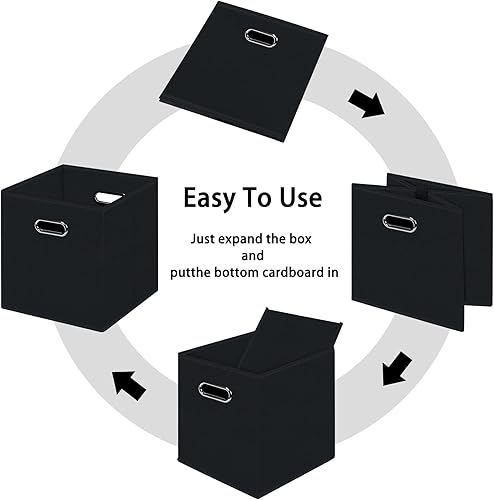 Easy To Use

Just expand the box
and
putthe bottom cardboard in