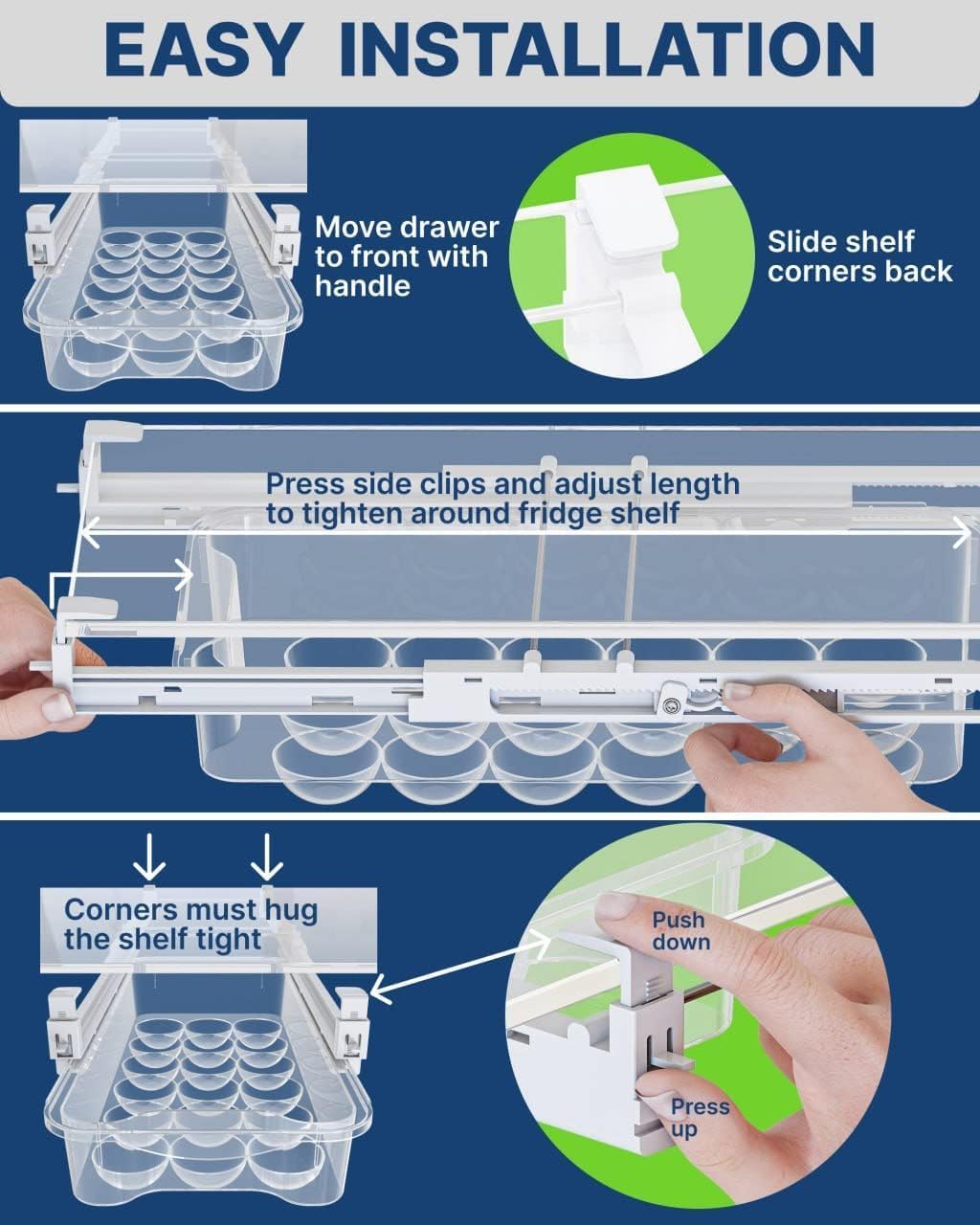 EASY INSTALLATION

Move drawer to front with handle

Slide shelf corners back

Press side clips and adjust length to tighten around fridge shelf

Corners must hug the shelf tight

Push down

Press up