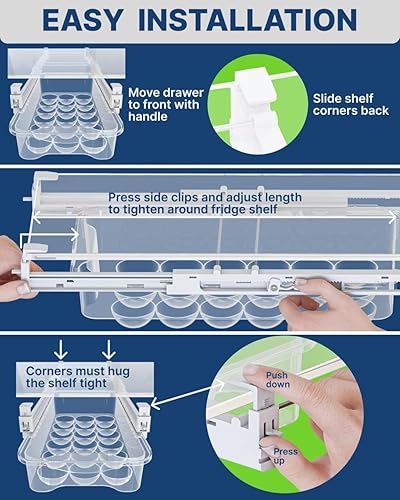 EASY INSTALLATION

Move drawer to front with handle

Slide shelf corners back

Press side clips and adjust length to tighten around fridge shelf

Corners must hug the shelf tight

Push down

Press up