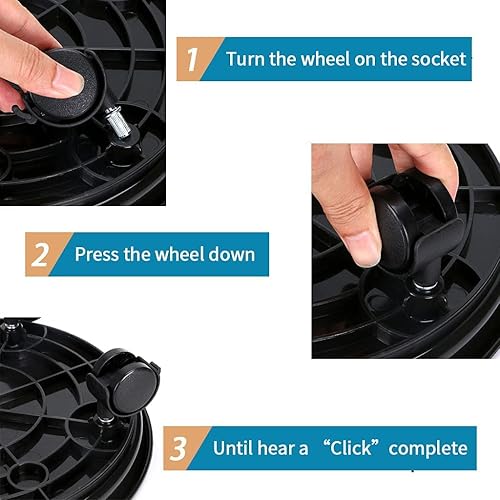 1 Turn the wheel on the socket

2 Press the wheel down

3 Until hear a “Click” complete