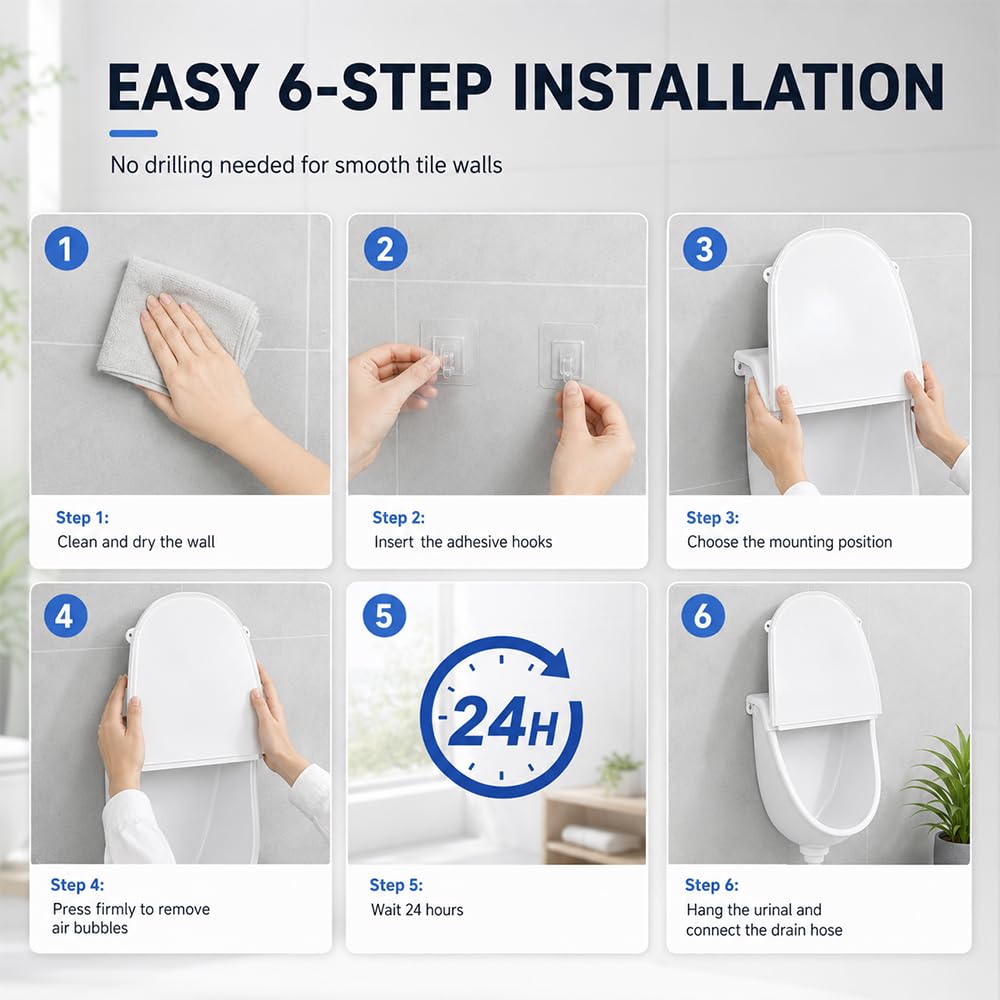 EASY 6-STEP INSTALLATION

No drilling needed for smooth tile walls

1

Step 1:
Clean and dry the wall

2

Step 2:
Insert the adhesive hooks

3

Step 3:
Choose the mounting position

4

Step 4:
Press firmly to remove air bubbles

5

24H

Step 5:
Wait 24 hours

6

Step 6:
Hang the urinal and connect the drain hose