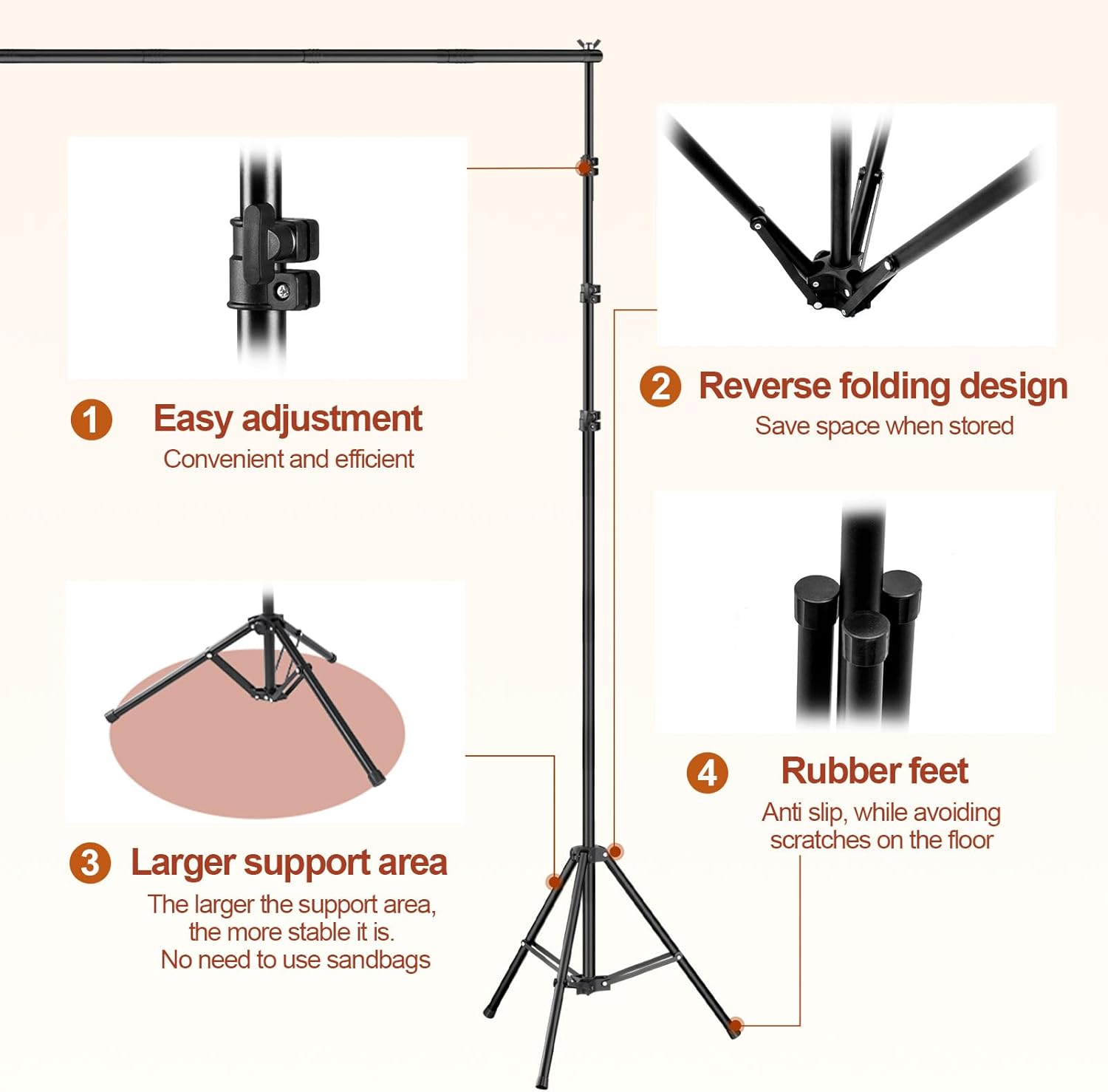 1 Easy adjustment
Convenient and efficient

2 Reverse folding design
Save space when stored

3 Larger support area
The larger the support area, the more stable it is. No need to use sandbags

4 Rubber feet
Anti slip, while avoiding scratches on the floor