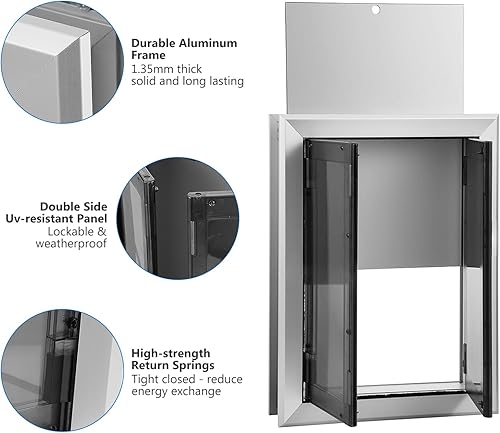 Durable Aluminum Frame
1.35mm thick
solid and long lasting

Double Side Uv-resistant Panel
Lockable & weatherproof

High-strength Return Springs
Tight closed - reduce energy exchange