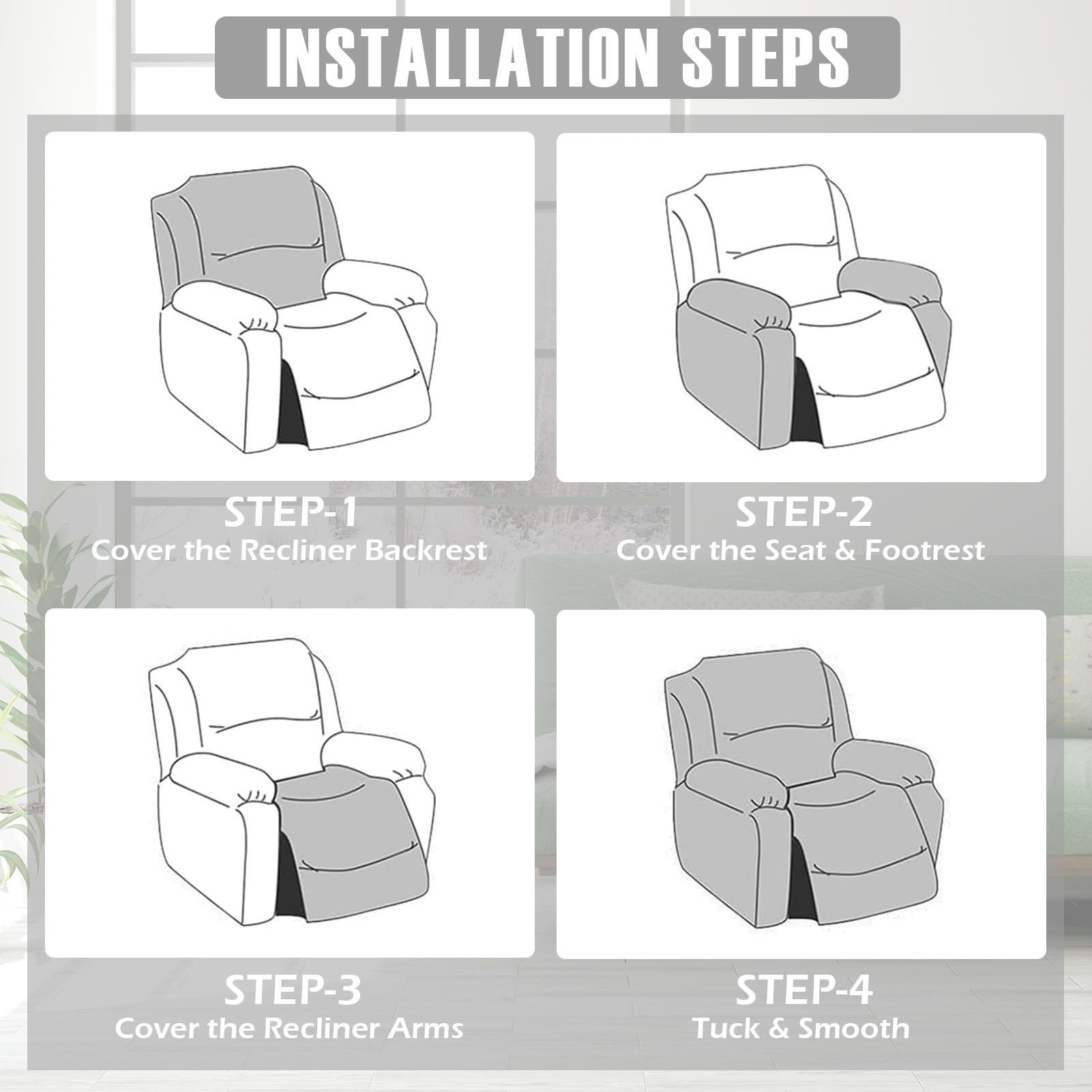 INSTALLATION STEPS

STEP-1
Cover the Recliner Backrest

STEP-2
Cover the Seat & Footrest

STEP-3
Cover the Recliner Arms

STEP-4
Tuck & Smooth