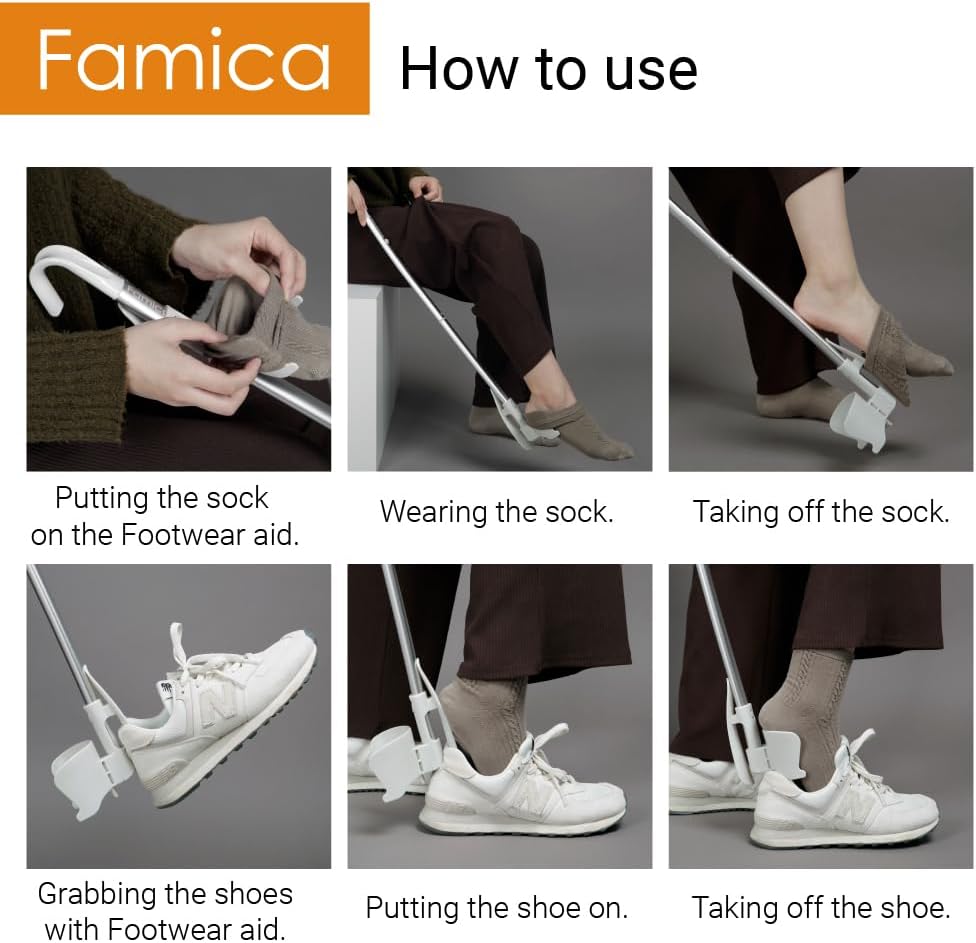 Famica

How to use

Putting the sock on the Footwear aid.

Wearing the sock.

Taking off the sock.

Grabbing the shoes with Footwear aid.

Putting the shoe on.

Taking off the shoe.