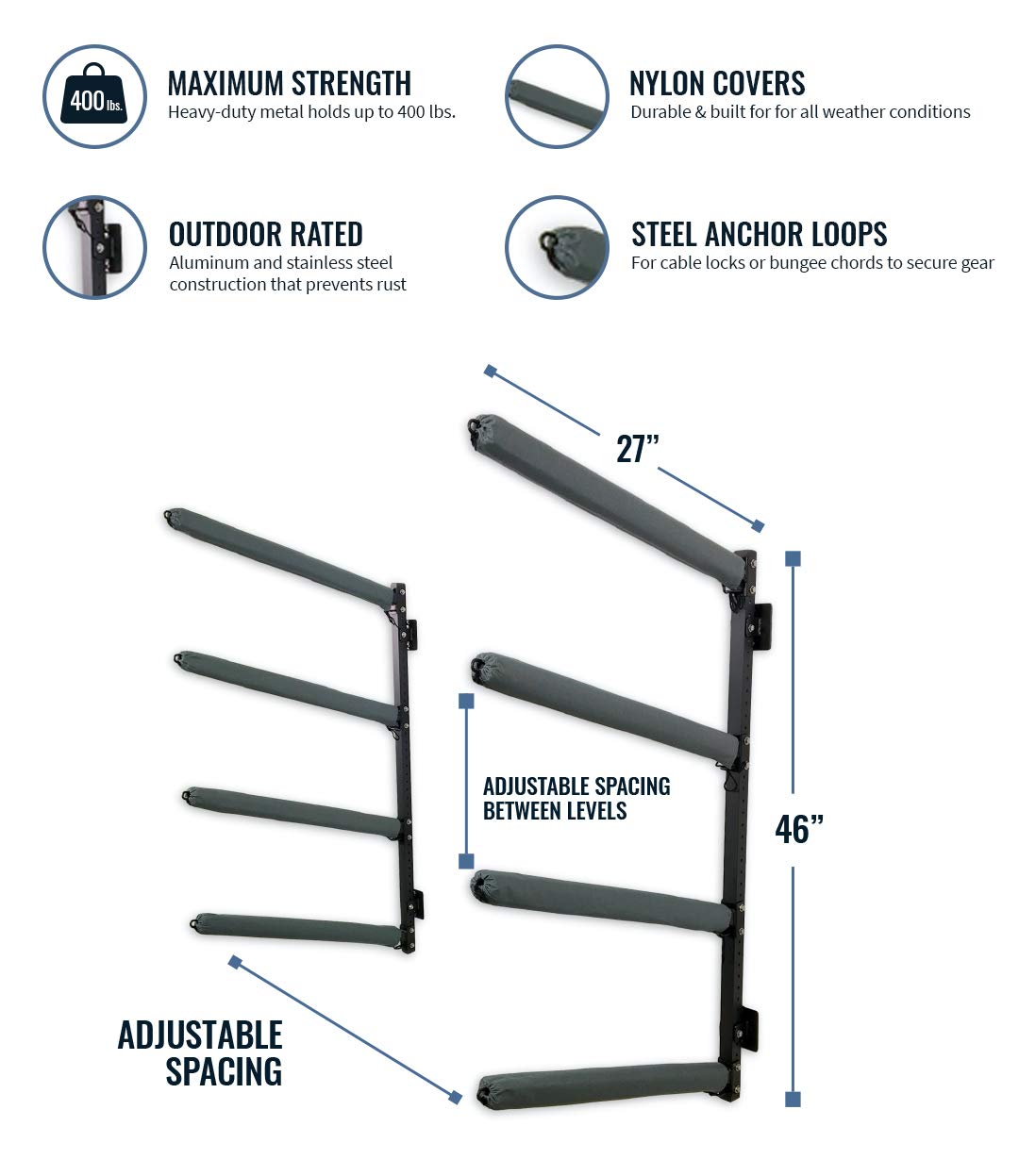 400 lbs.

MAXIMUM STRENGTH
Heavy-duty metal holds up to 400 lbs.

NYLON COVERS
Durable & built for for all weather conditions

OUTDOOR RATED
Aluminum and stainless steel construction that prevents rust

STEEL ANCHOR LOOPS
For cable locks or bungee chords to secure gear

27”

ADJUSTABLE SPACING BETWEEN LEVELS

46”

ADJUSTABLE SPACING