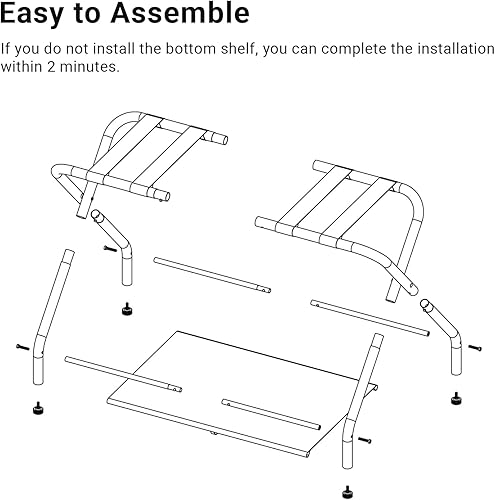 Easy to Assemble

If you do not install the bottom shelf, you can complete the installation within 2 minutes.