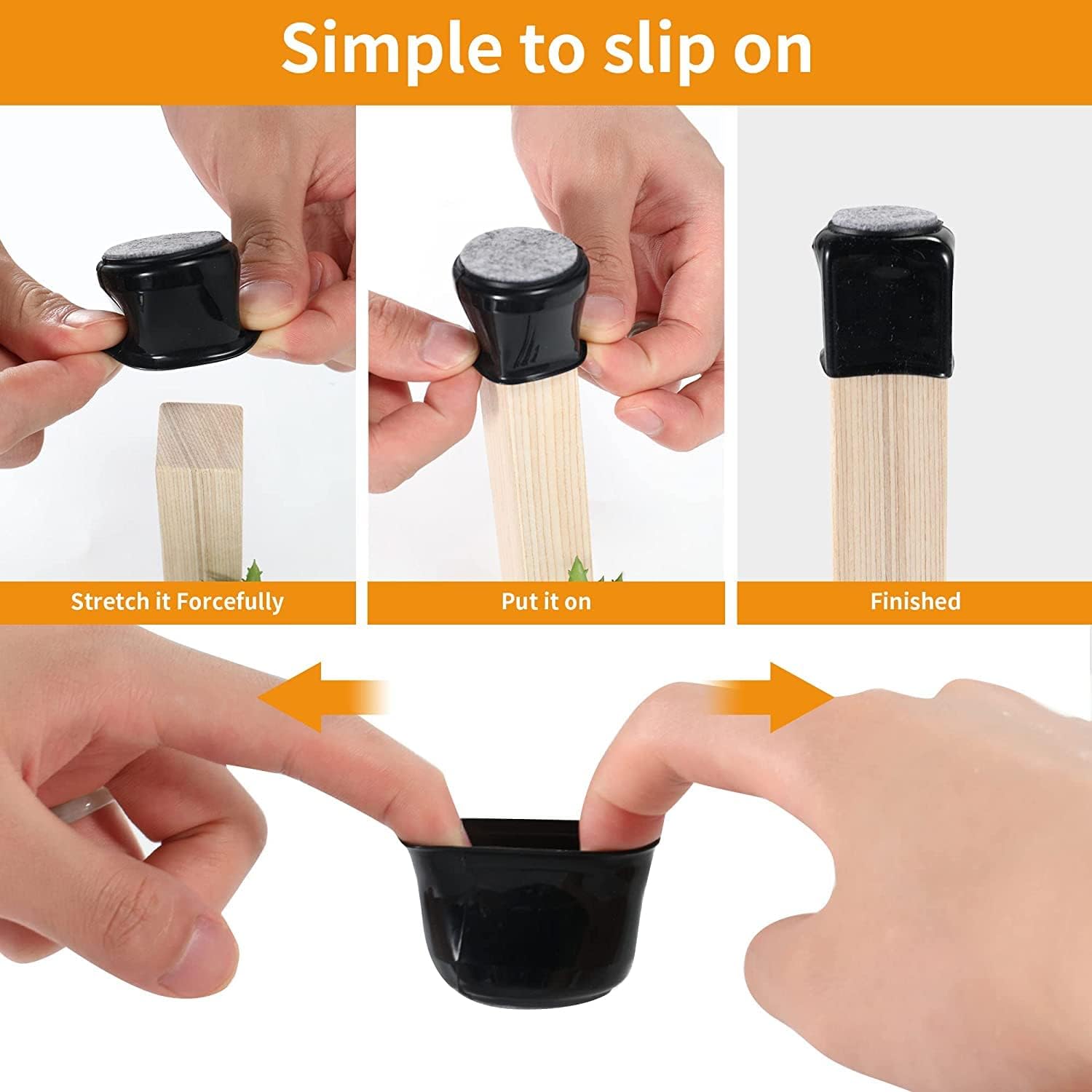 Simple to slip on

Stretch it Forcefully

Put it on

Finished