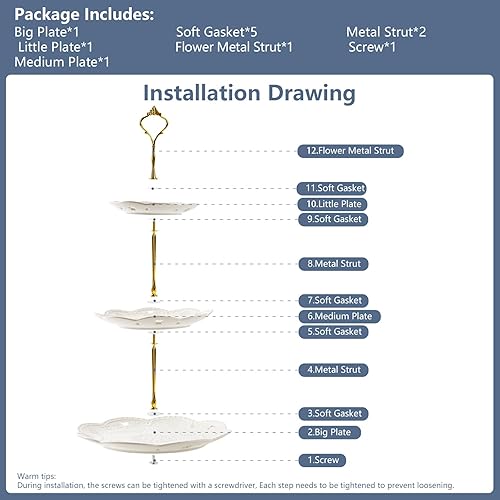 Package Includes:
Big Plate*1
Little Plate*1
Medium Plate*1

Soft Gasket*5
Flower Metal Strut*1

Metal Strut*2
Screw*1

Installation Drawing

12.Flower Metal Strut
11.Soft Gasket
10.Little Plate
9.Soft Gasket
8.Metal Strut
7.Soft Gasket
6.Medium Plate
5.Soft Gasket
4.Metal Strut
3.Soft Gasket
2.Big Plate
1.Screw

Warm tips:
During installation, the screws can be tightened with a screwdriver, Each step needs to be tightened to prevent loosening.