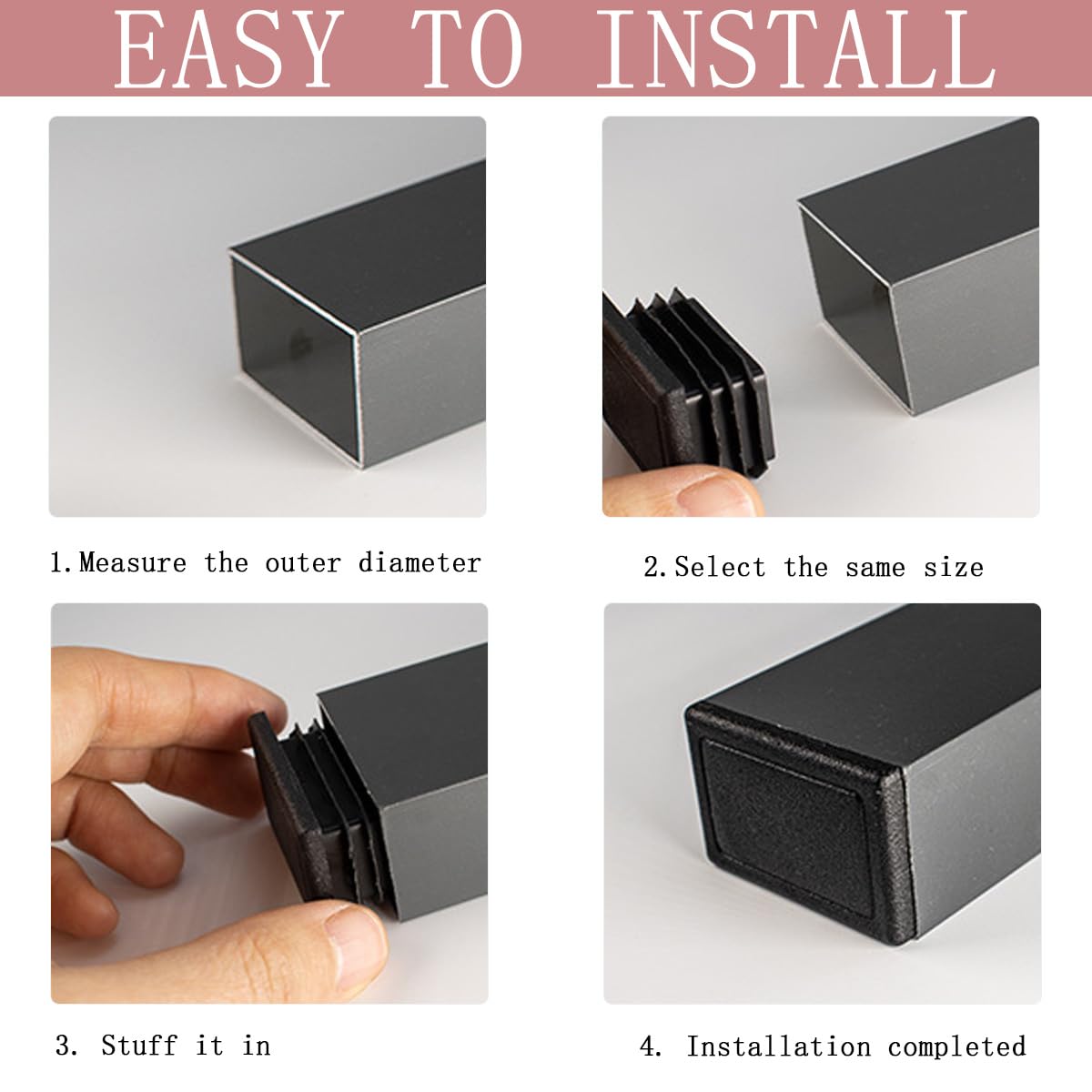 EASY TO INSTALL

1.Measure the outer diameter

2.Select the same size

3. Stuff it in

4. Installation completed