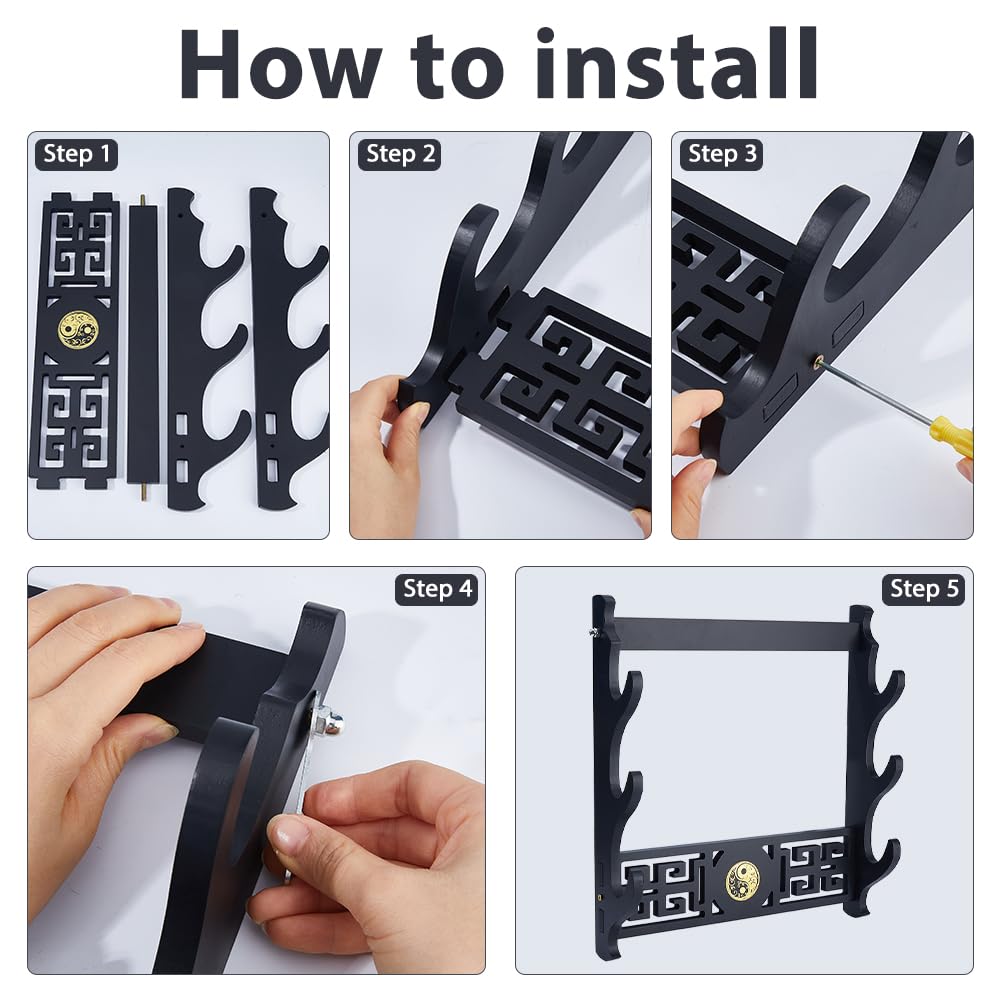 How to install

Step 1

Step 2

Step 3

Step 4

Step 5